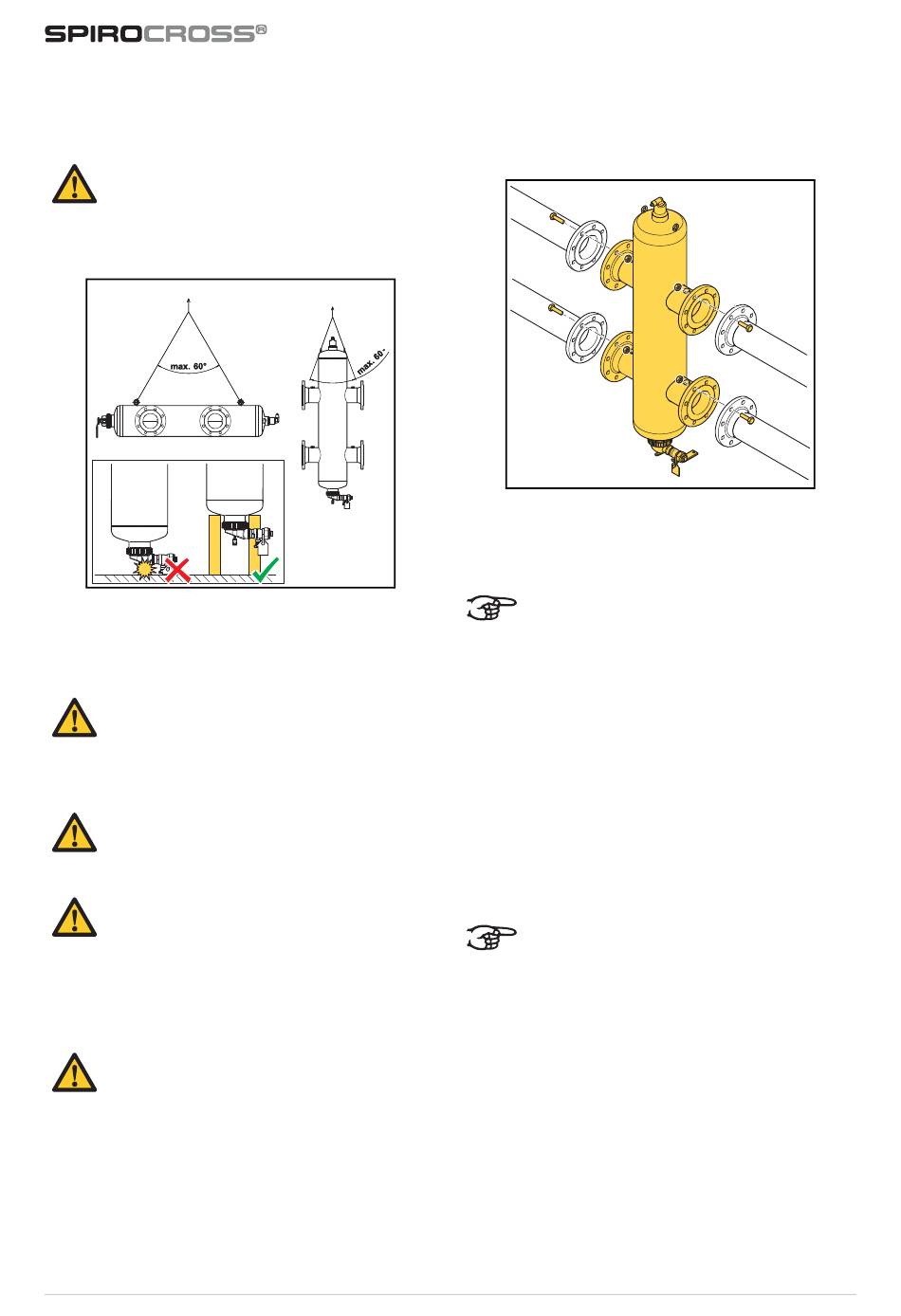 SPIROCROSS®

max. 60°

max. 60°