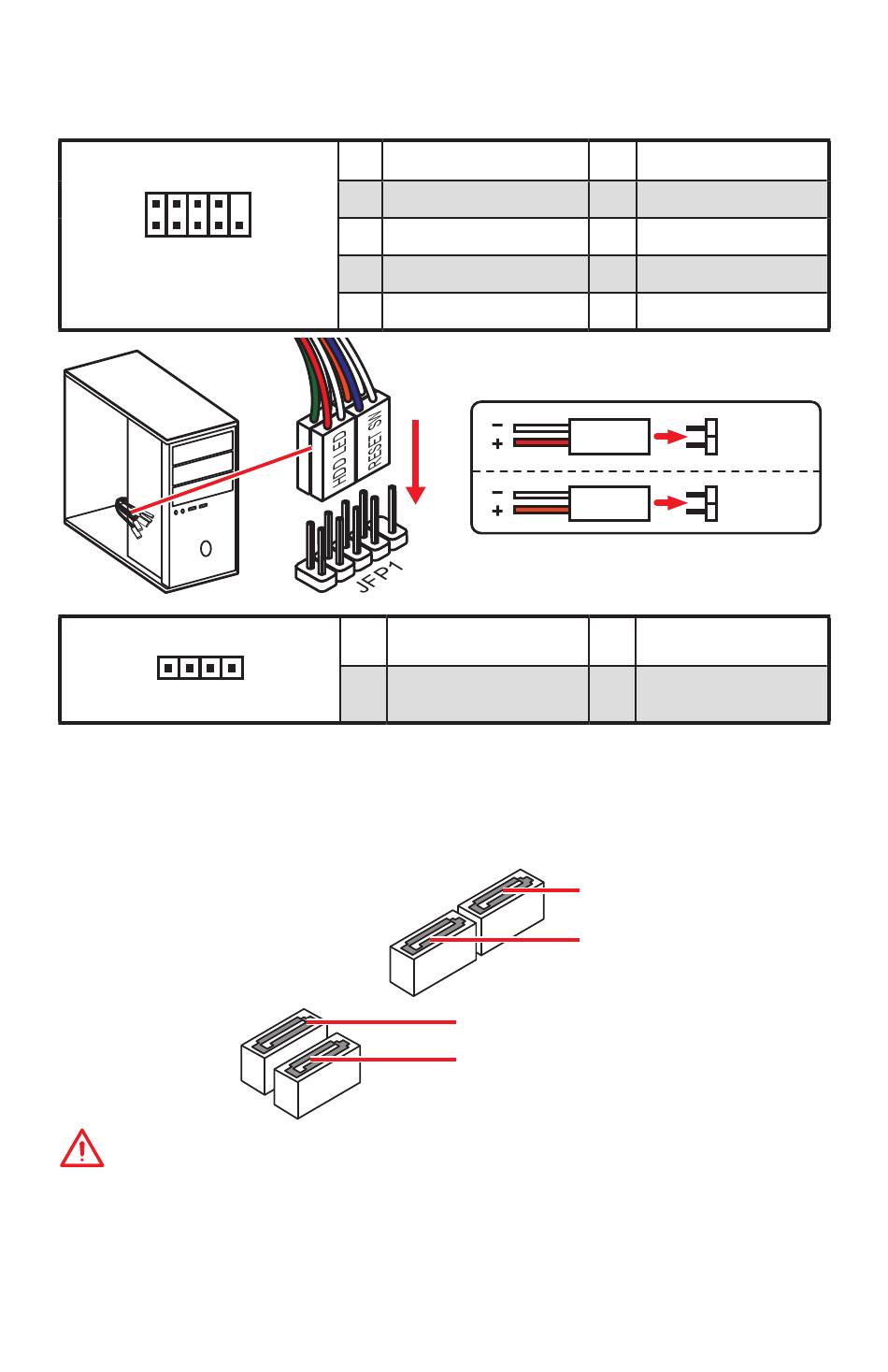 HDD LED

RESET SW

JFP1

−
+

−
+