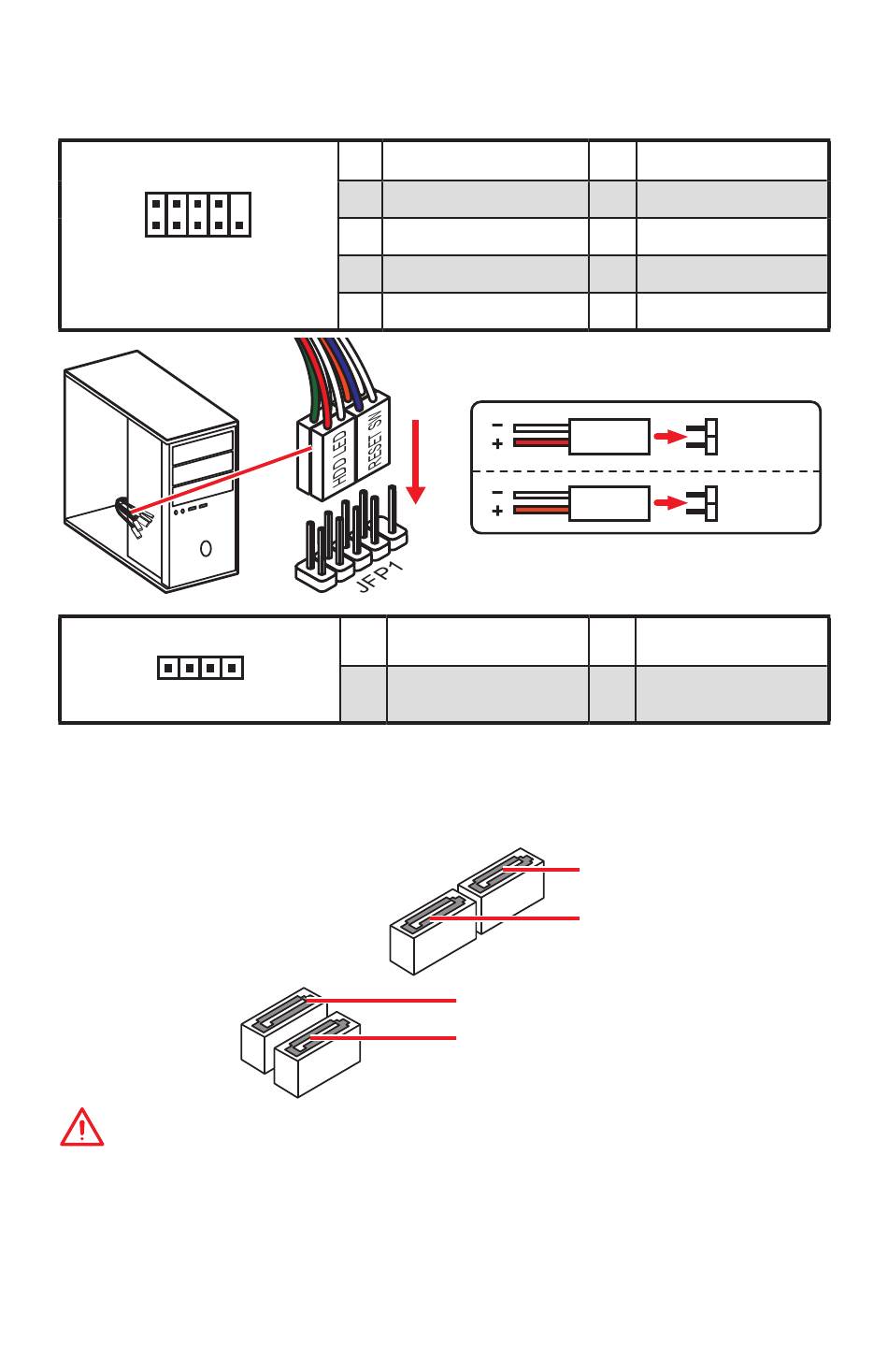 HDD LED
RESET SW
JFP1
−
+
−
+