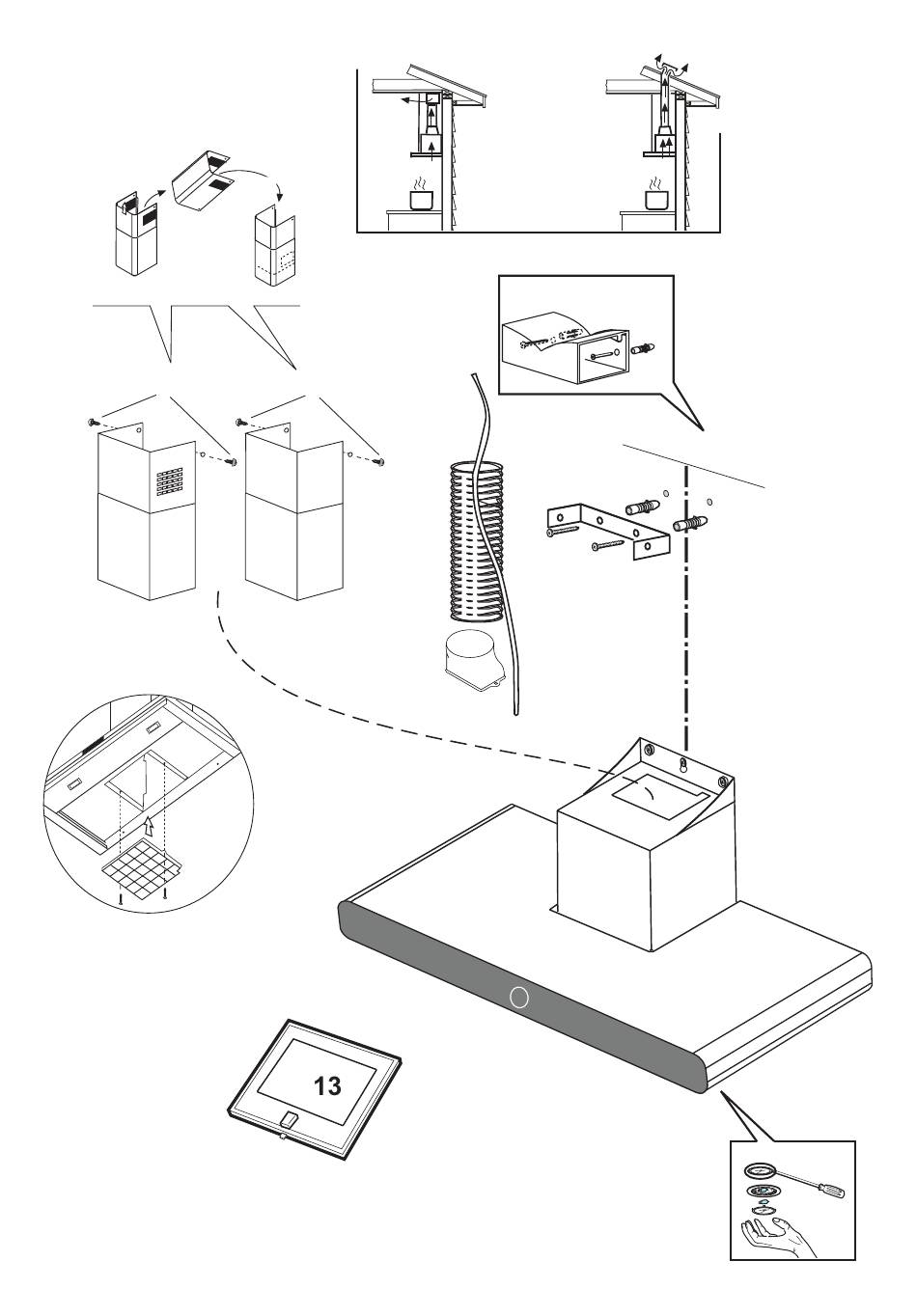 13