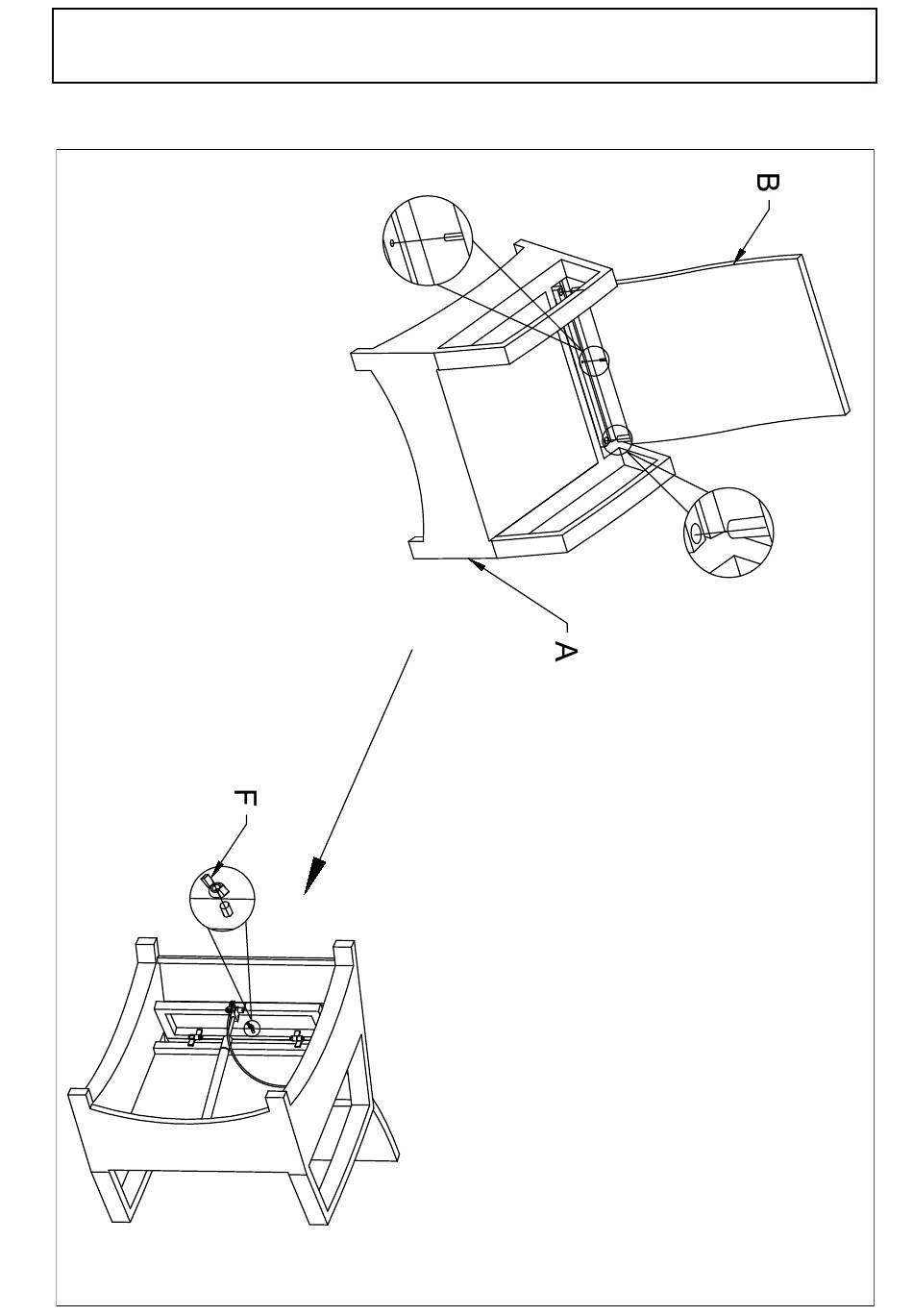 B

A

F