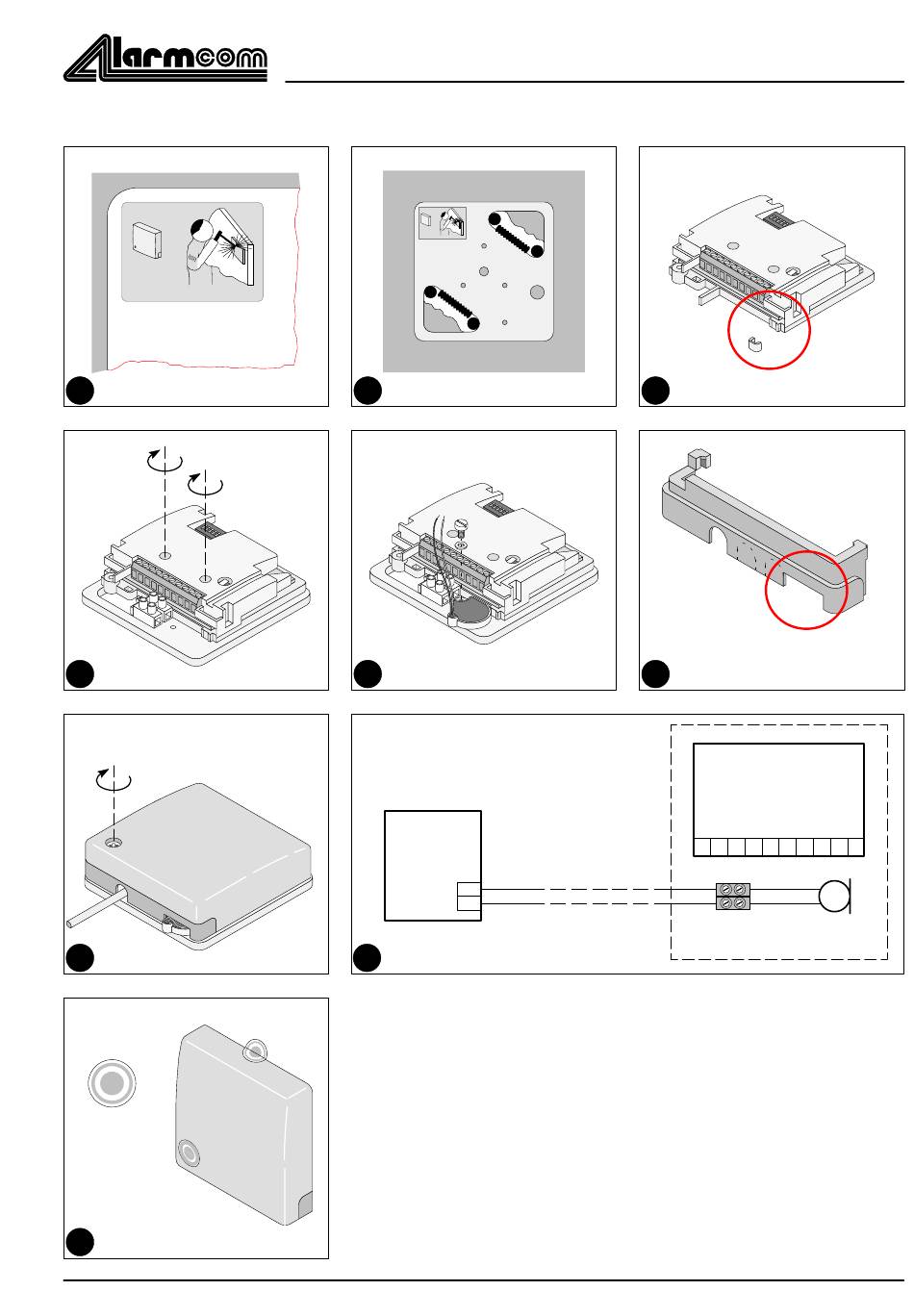 Alarmcom