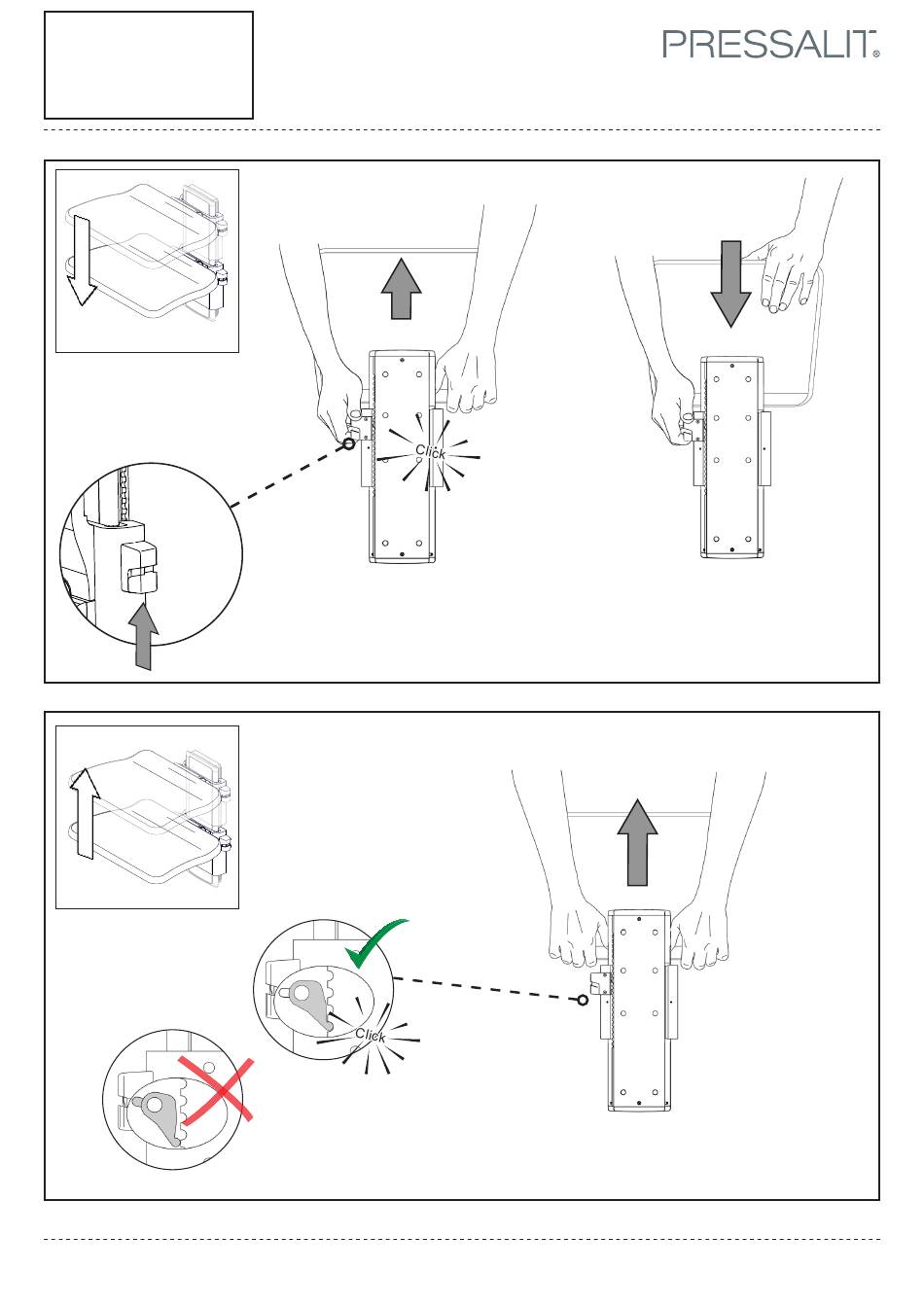 PRESSALIT®

Click

Click