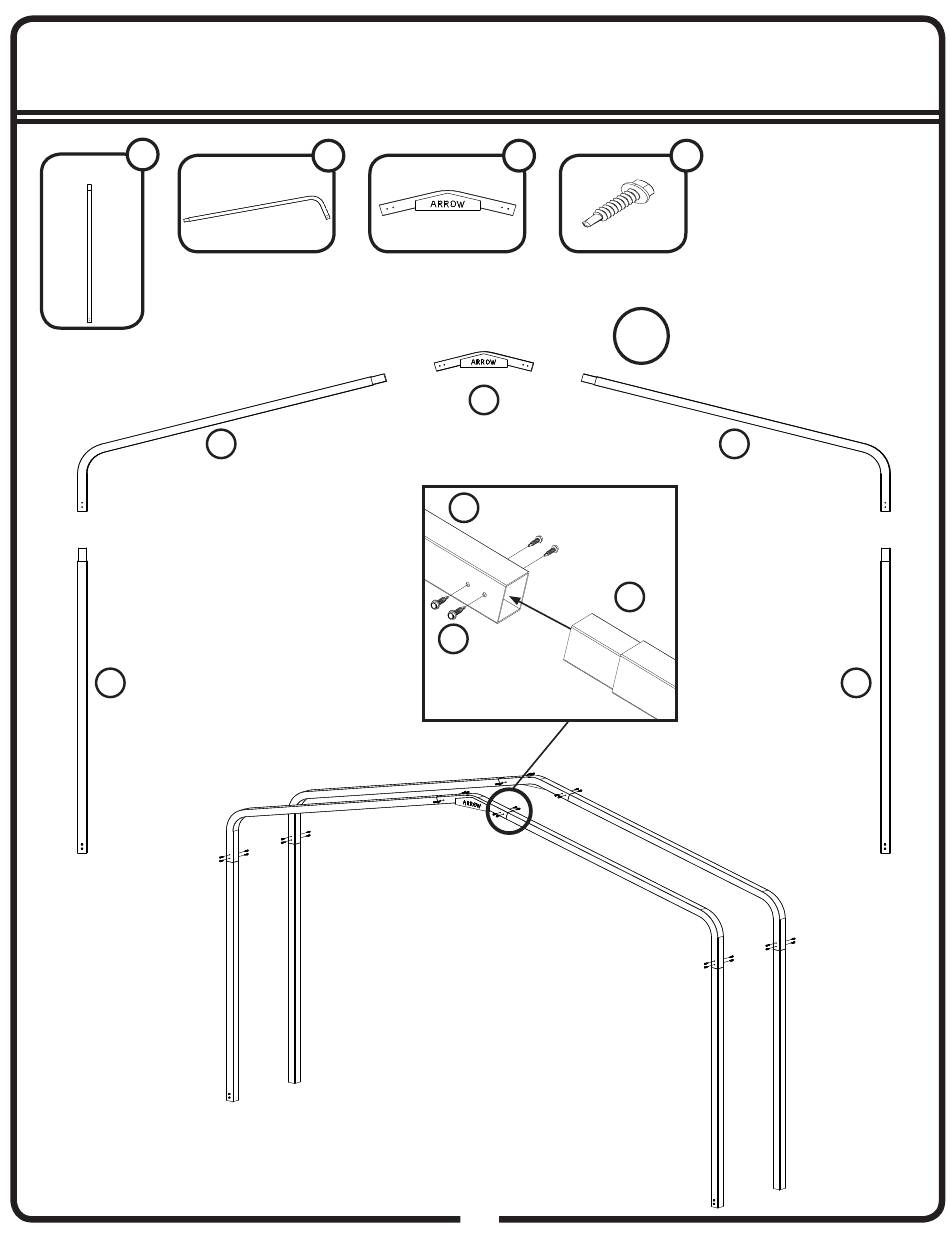 ARROW

ARROW

ARROW