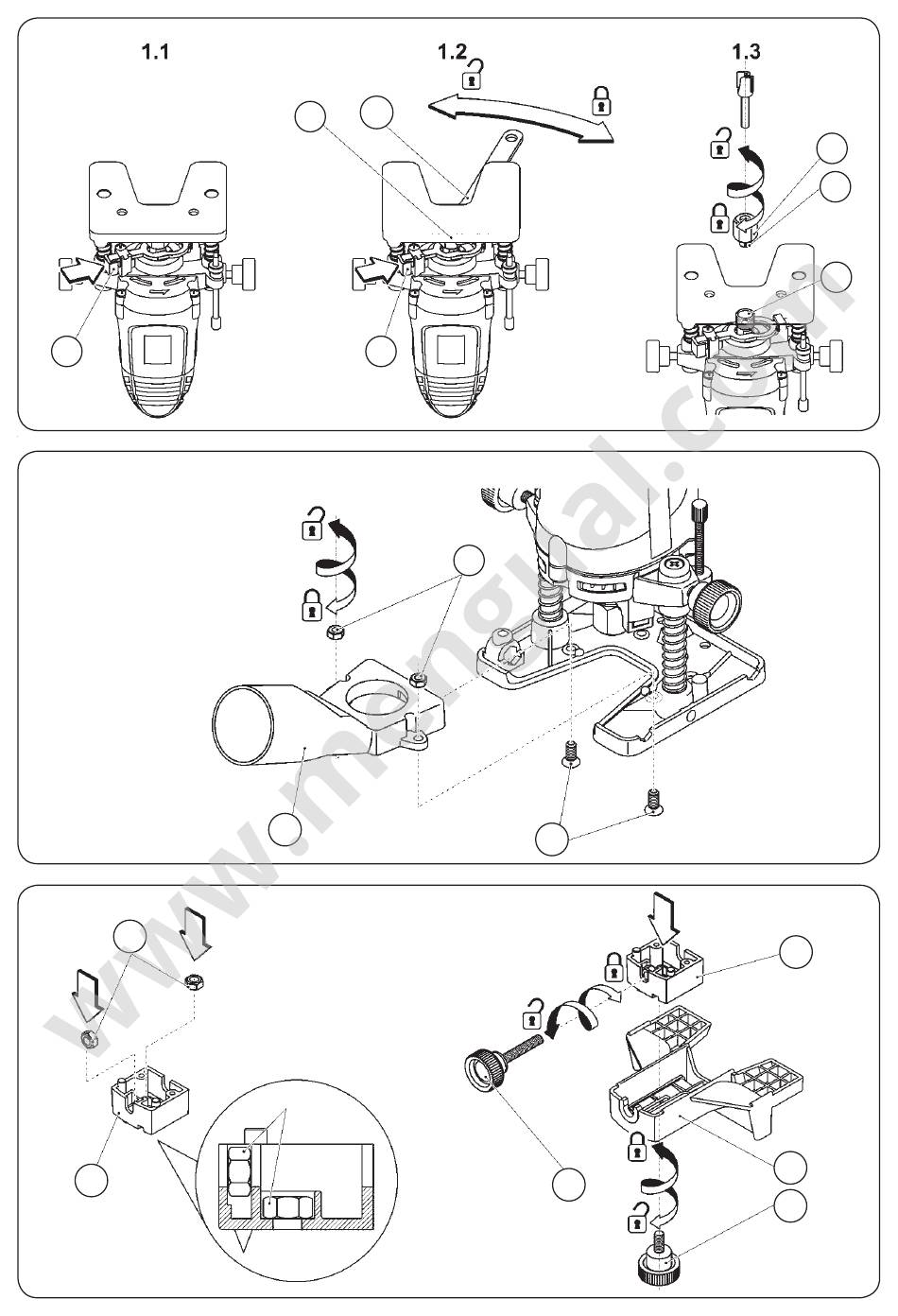 1.1

1.2

1.3

www.manual.com