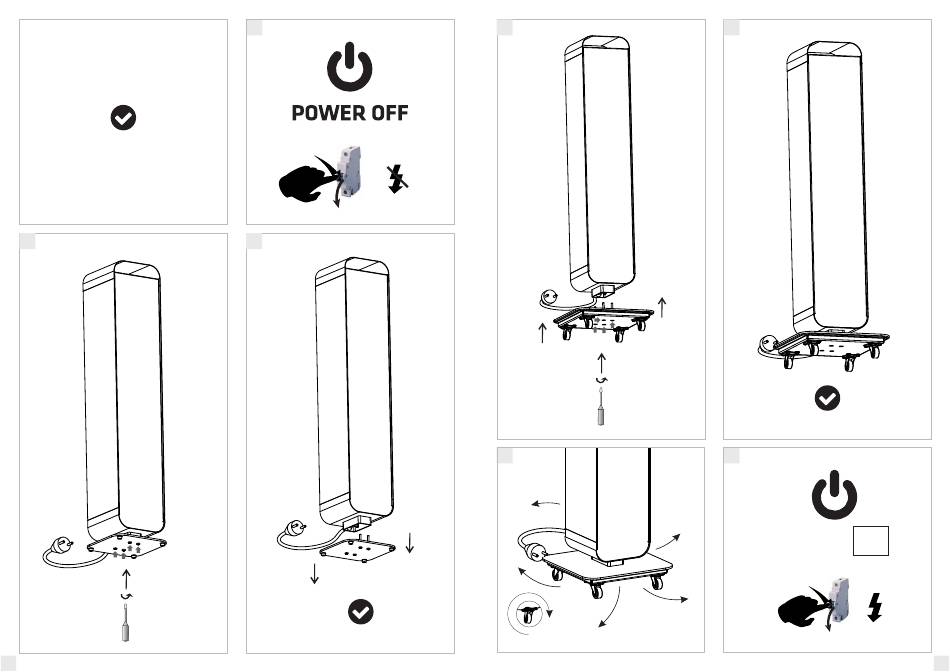 POWER OFF