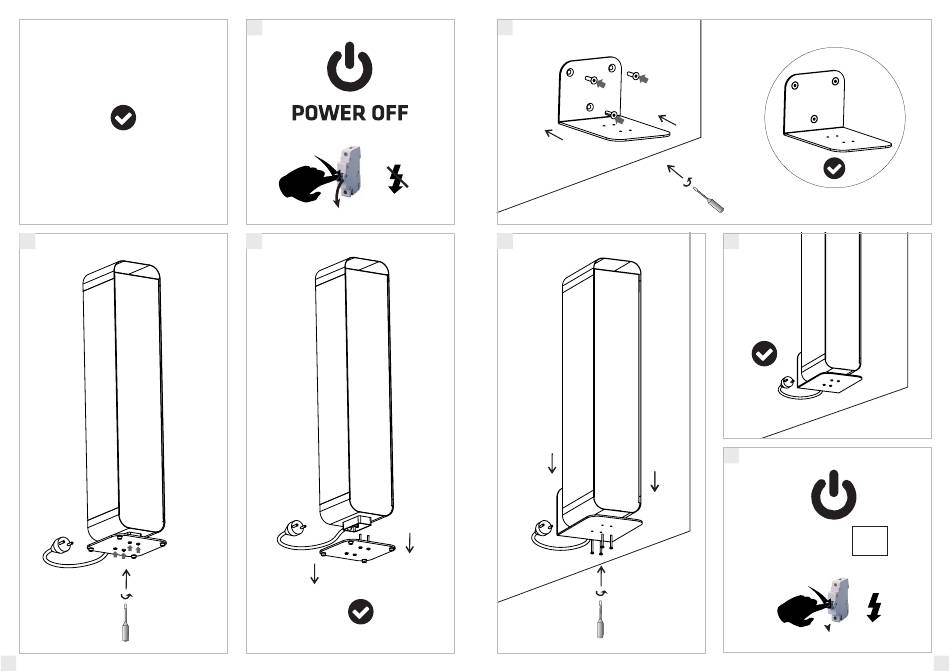 POWER OFF