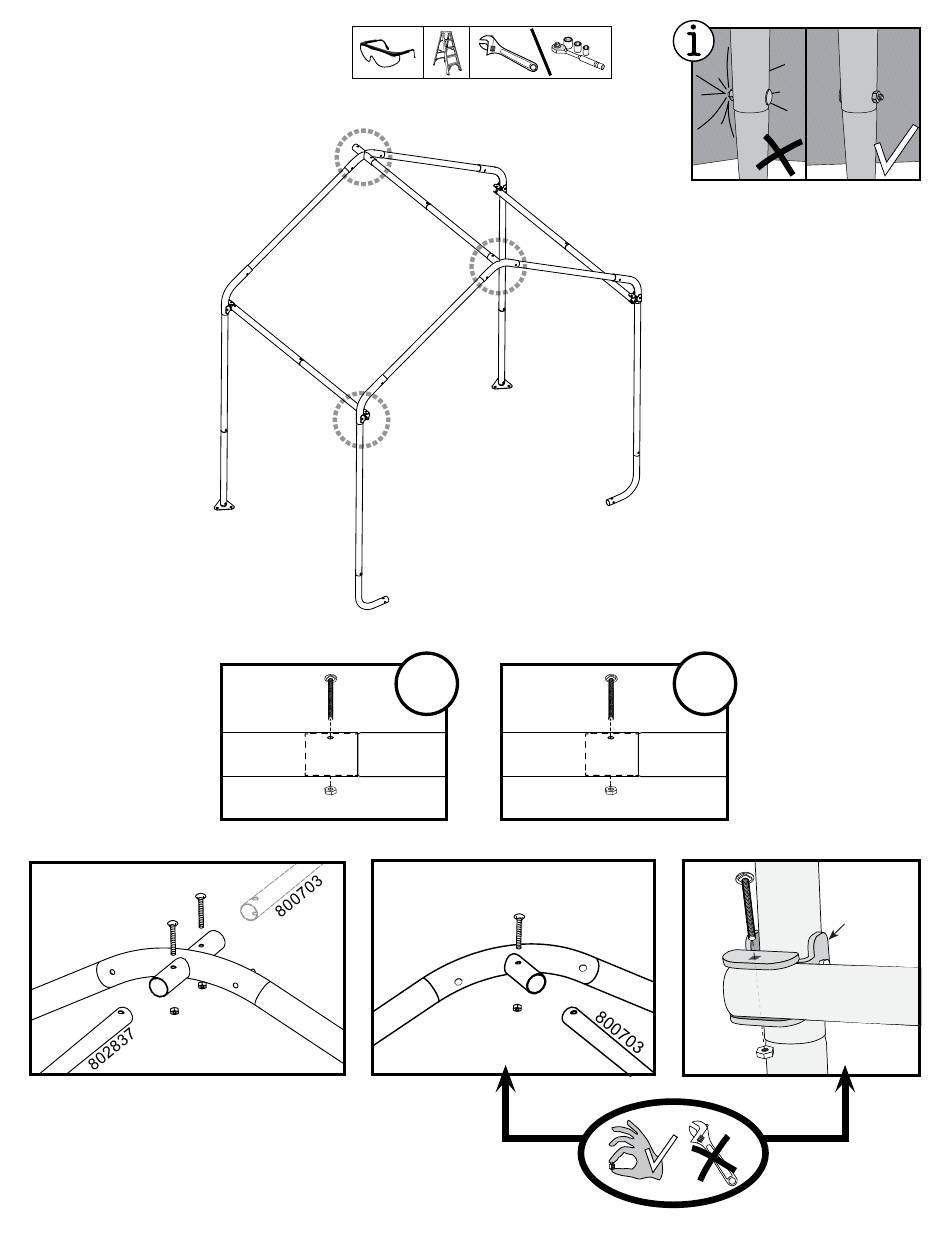 i

800703

802837

800703