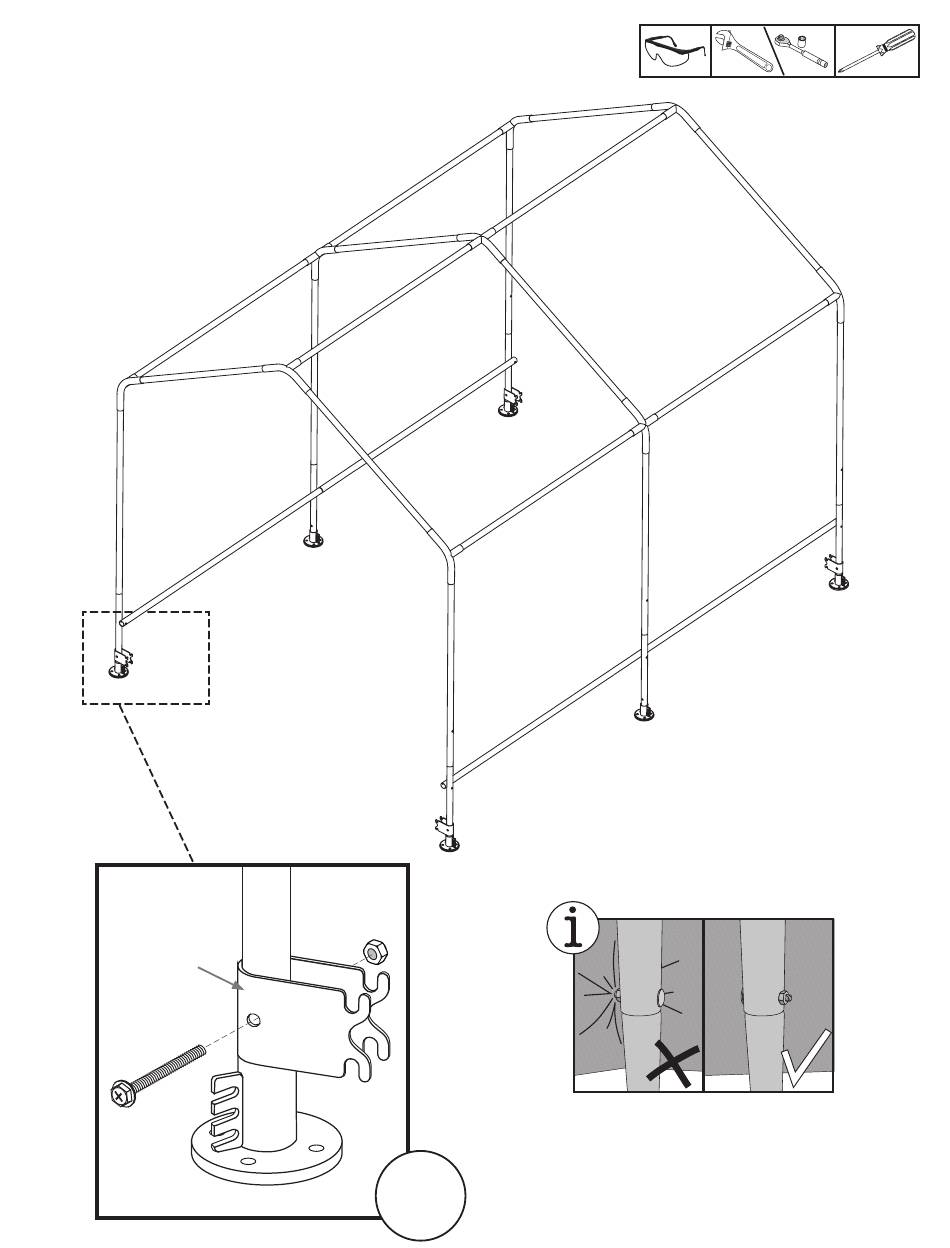 i