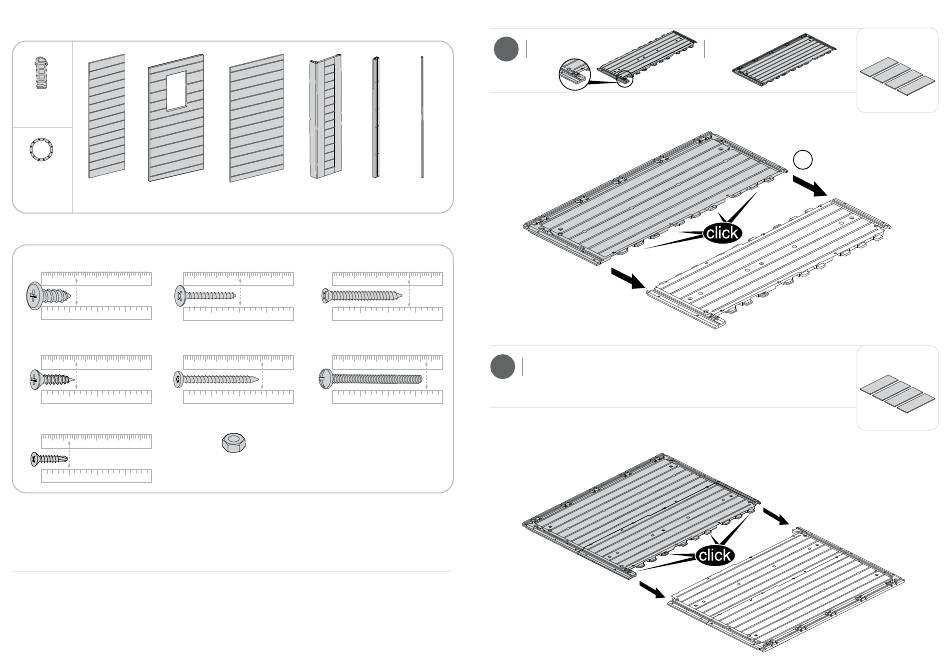 click

click