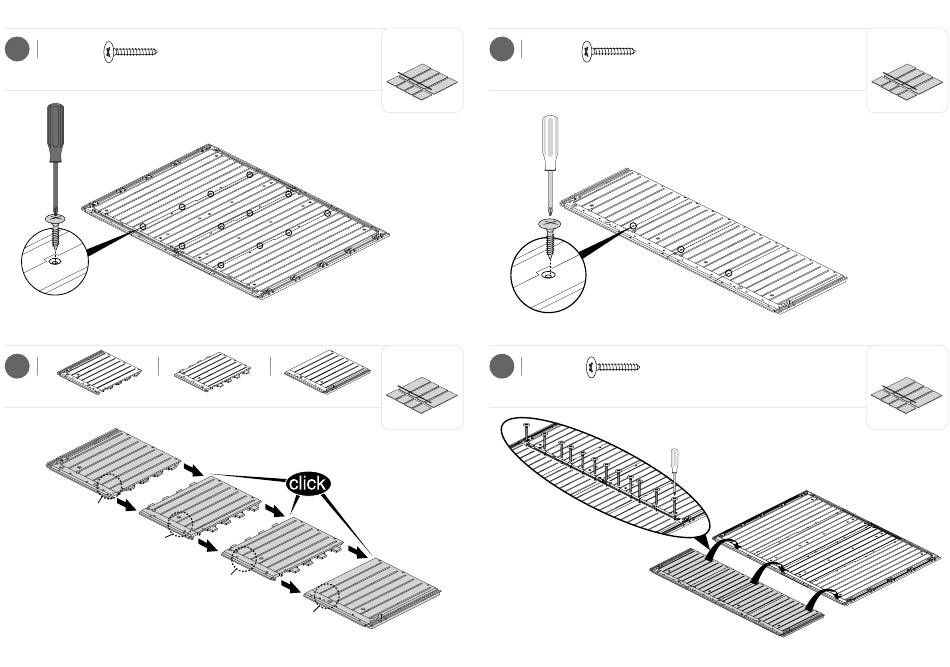 click