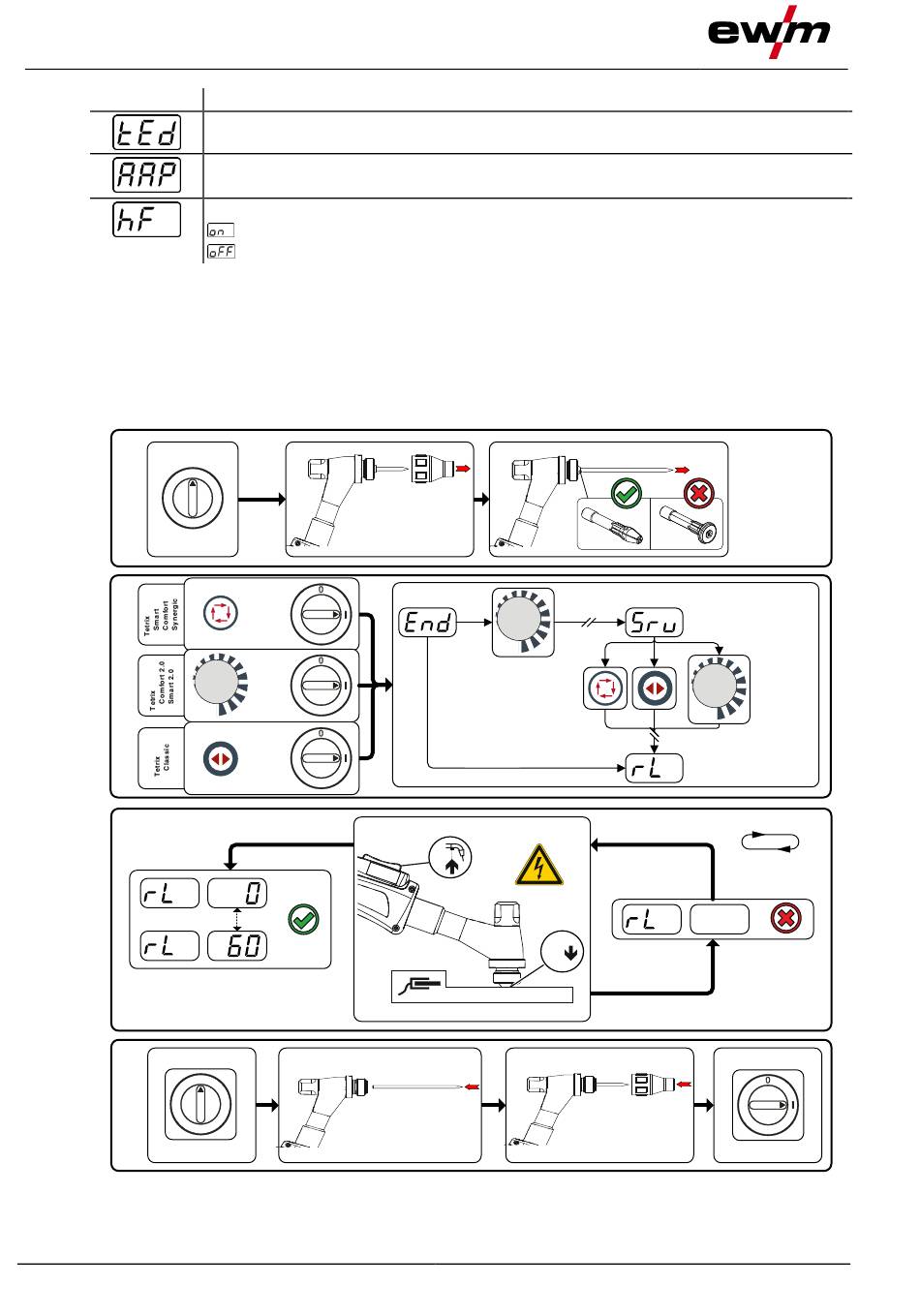 ewm

tEd

AAP

hF

on

oFF

Tetrix Smart Comfort Synergic

Tetrix Comfort 2.0 Smart 2.0

Tetrix Classic

0

I

0

I

0

I

End

Sru

rL

rL

0

rL

60

rL

0

I