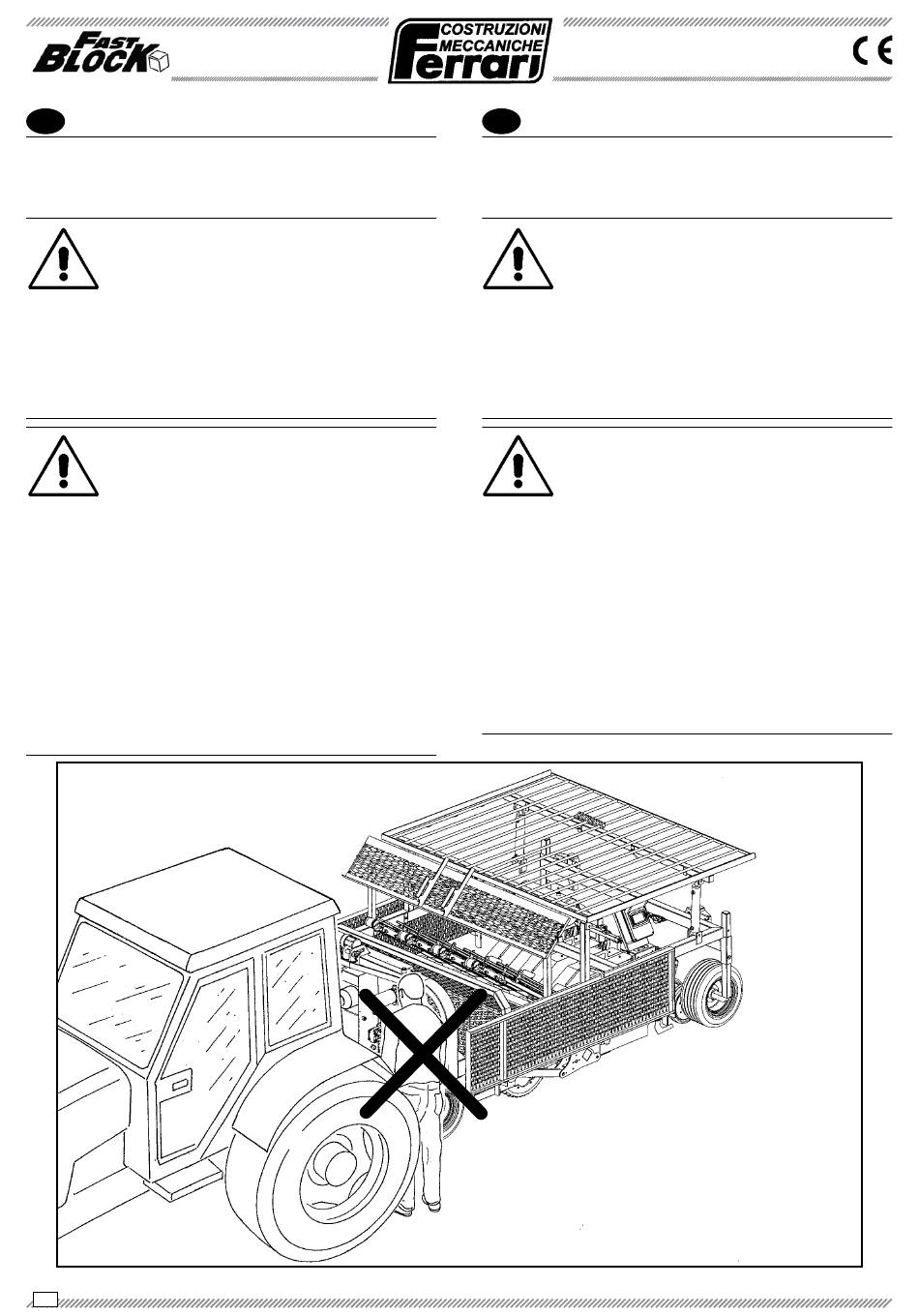 FAST BLOCK

COSTRUZIONI MECCANICHE Ferrari

CE