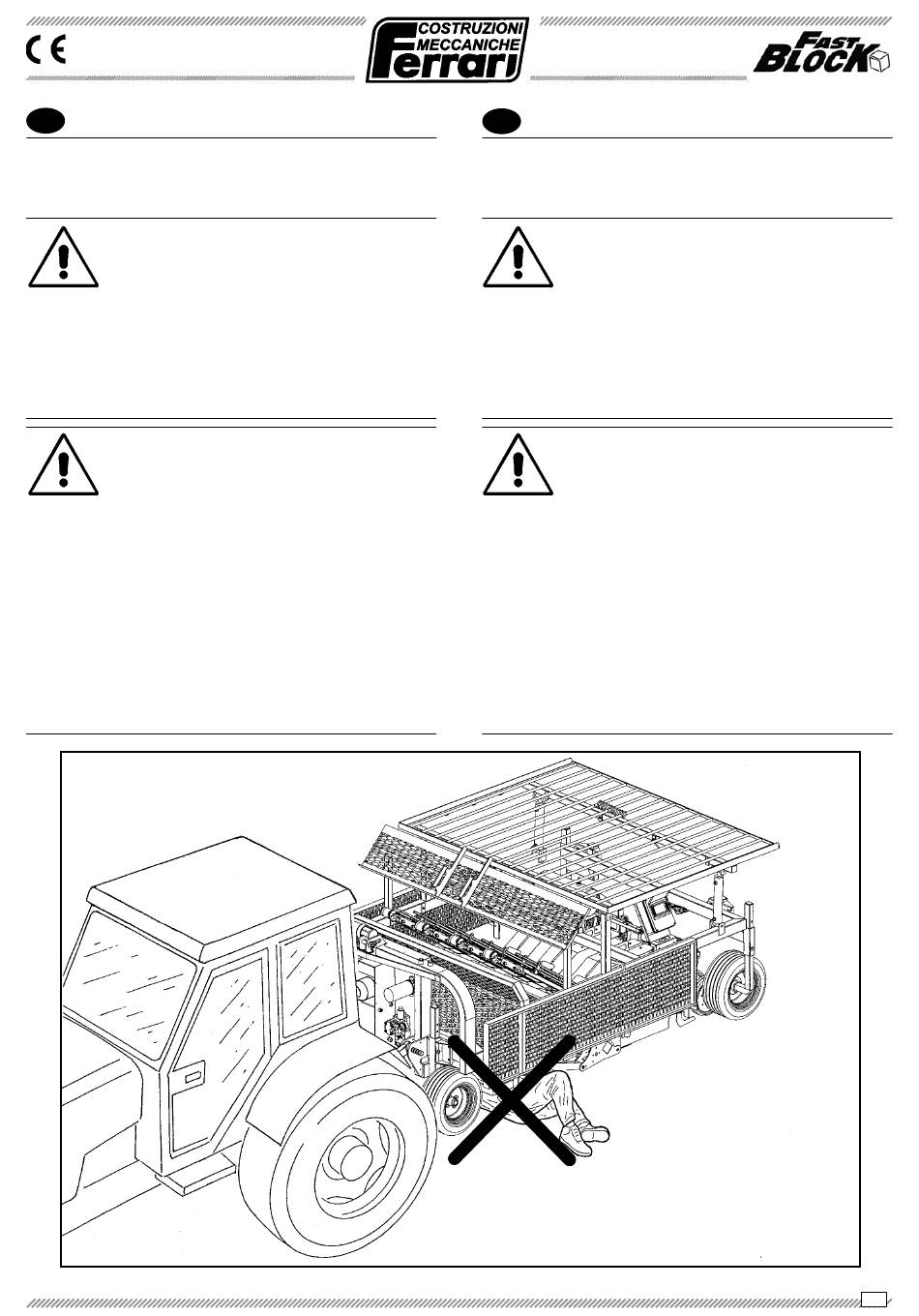 CE

COSTRUZIONI MECCANICHE Ferrari

FAST BLOCK