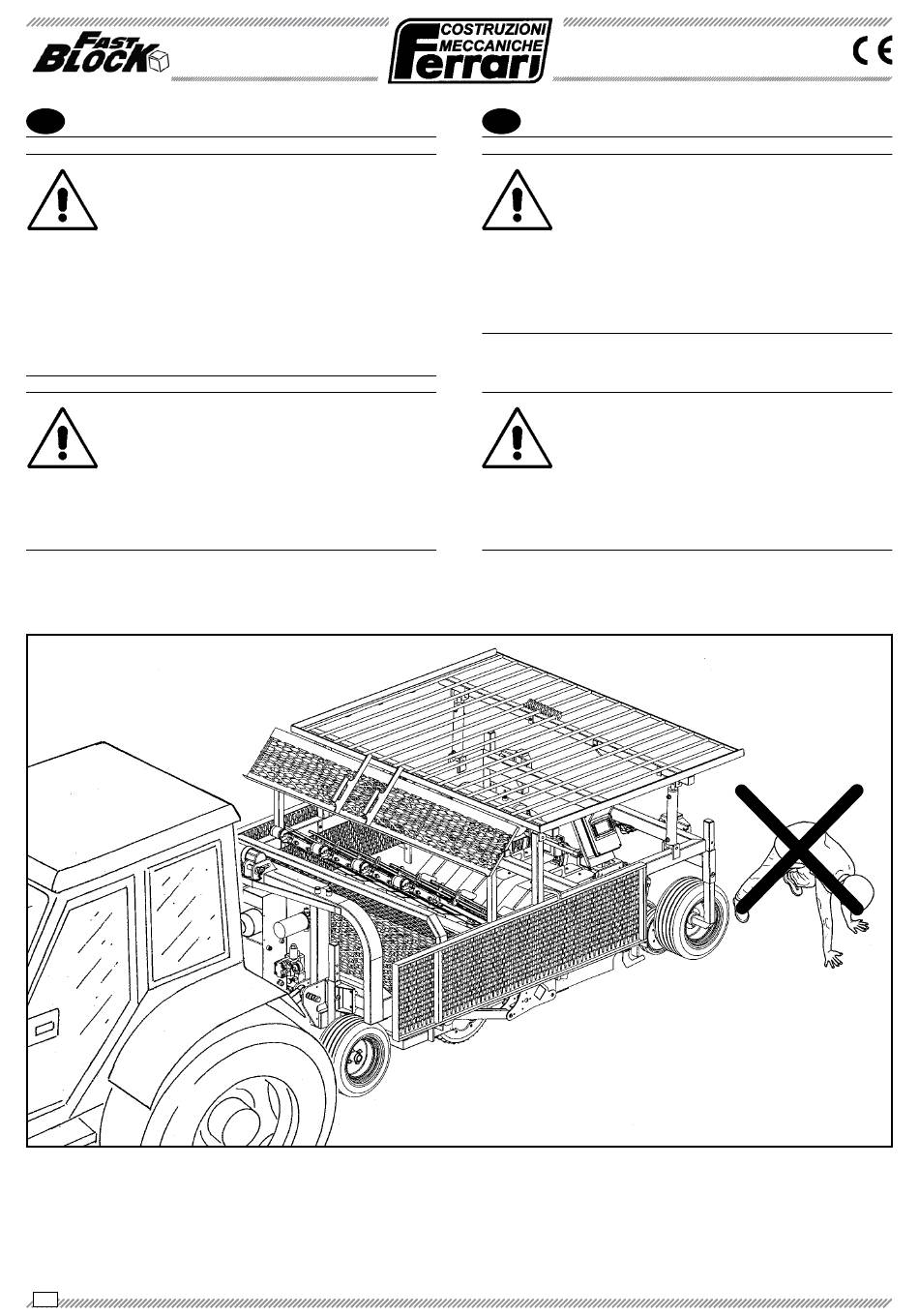 FAST BLOCK

COSTRUZIONI MECCANICHE Ferrari

CE