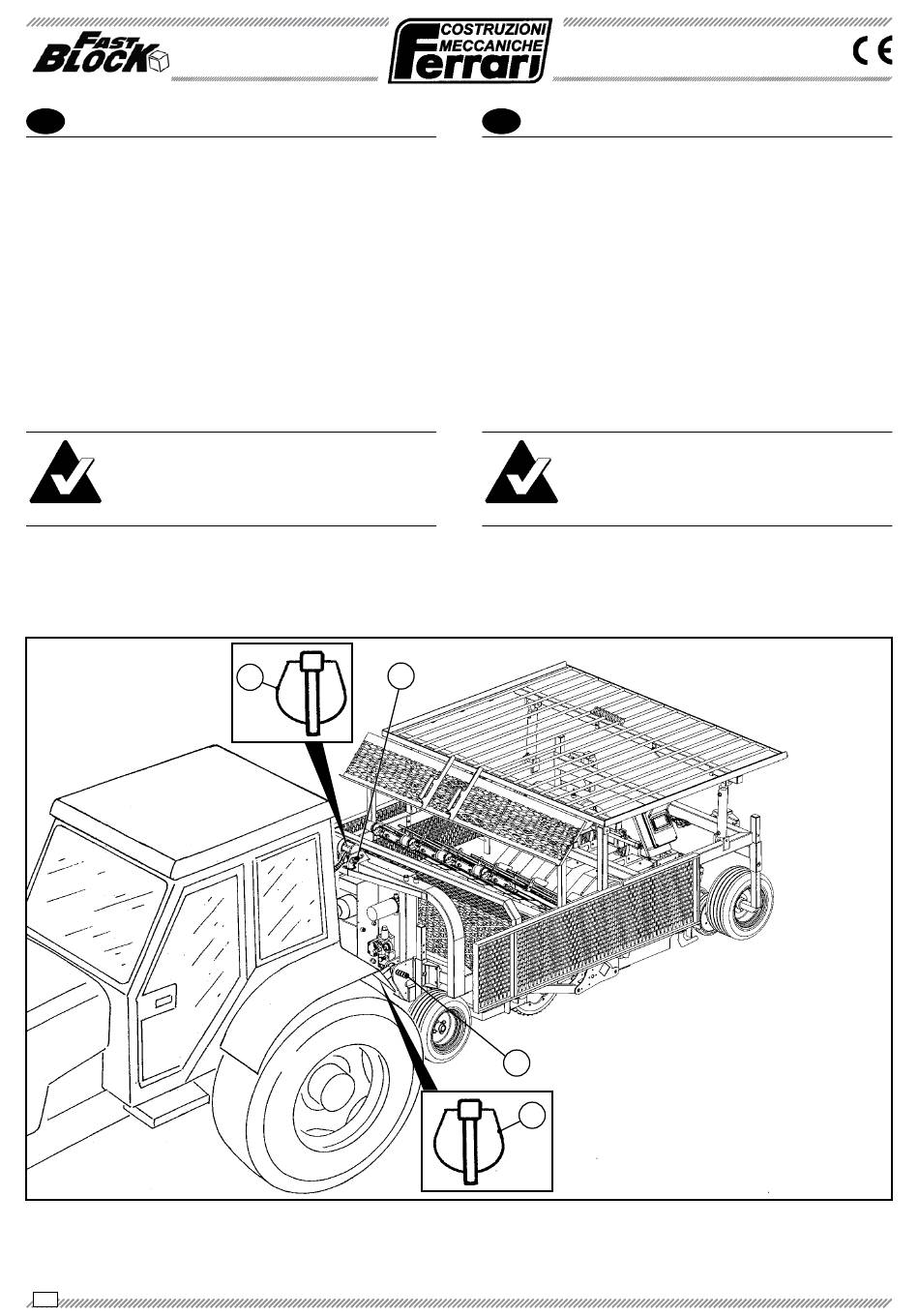 FAST BLOCK

COSTRUZIONI MECCANICHE Ferrari

CE