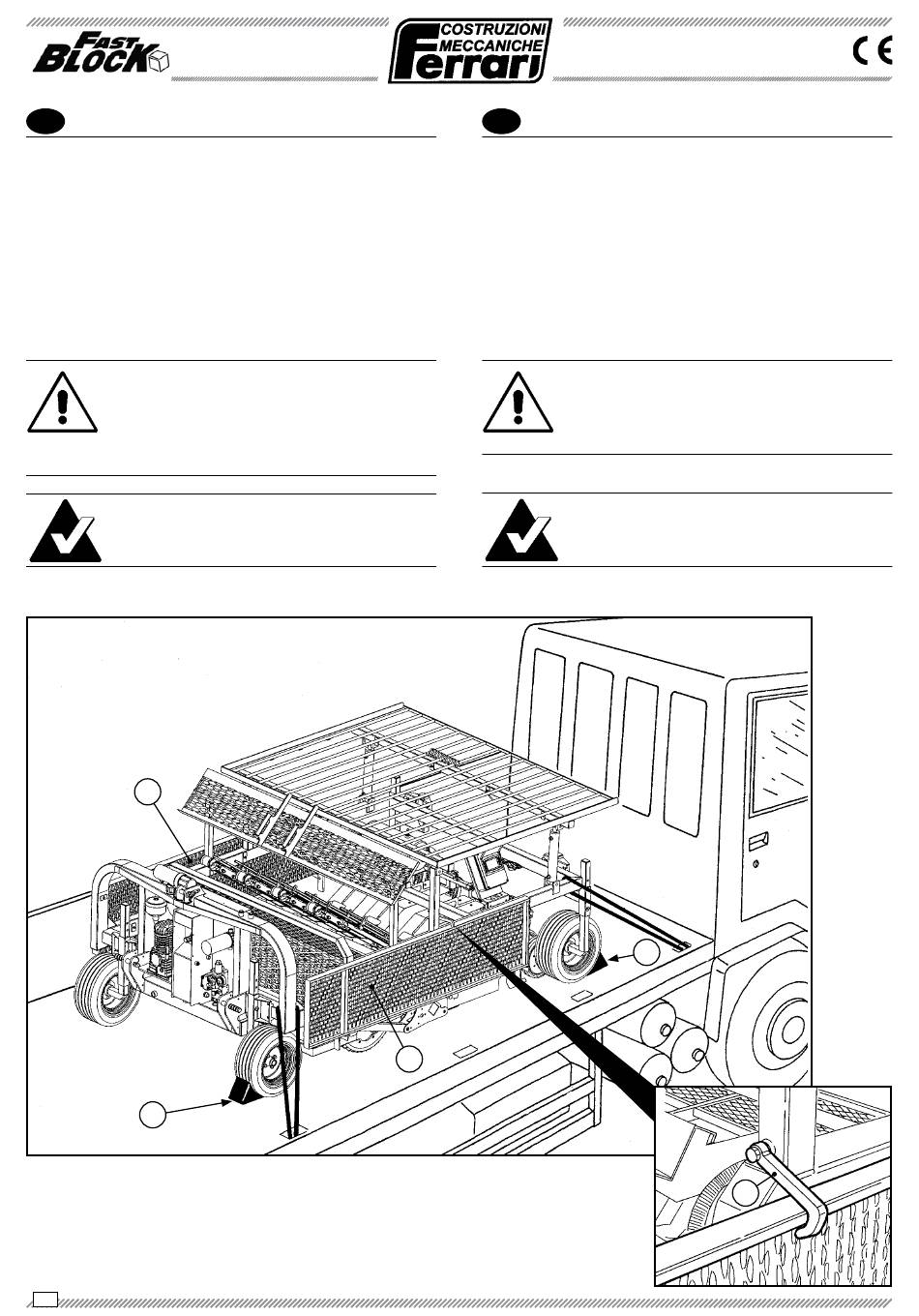 FAST BLOCK

COSTRUZIONI MECCANICHE Ferrari

CE