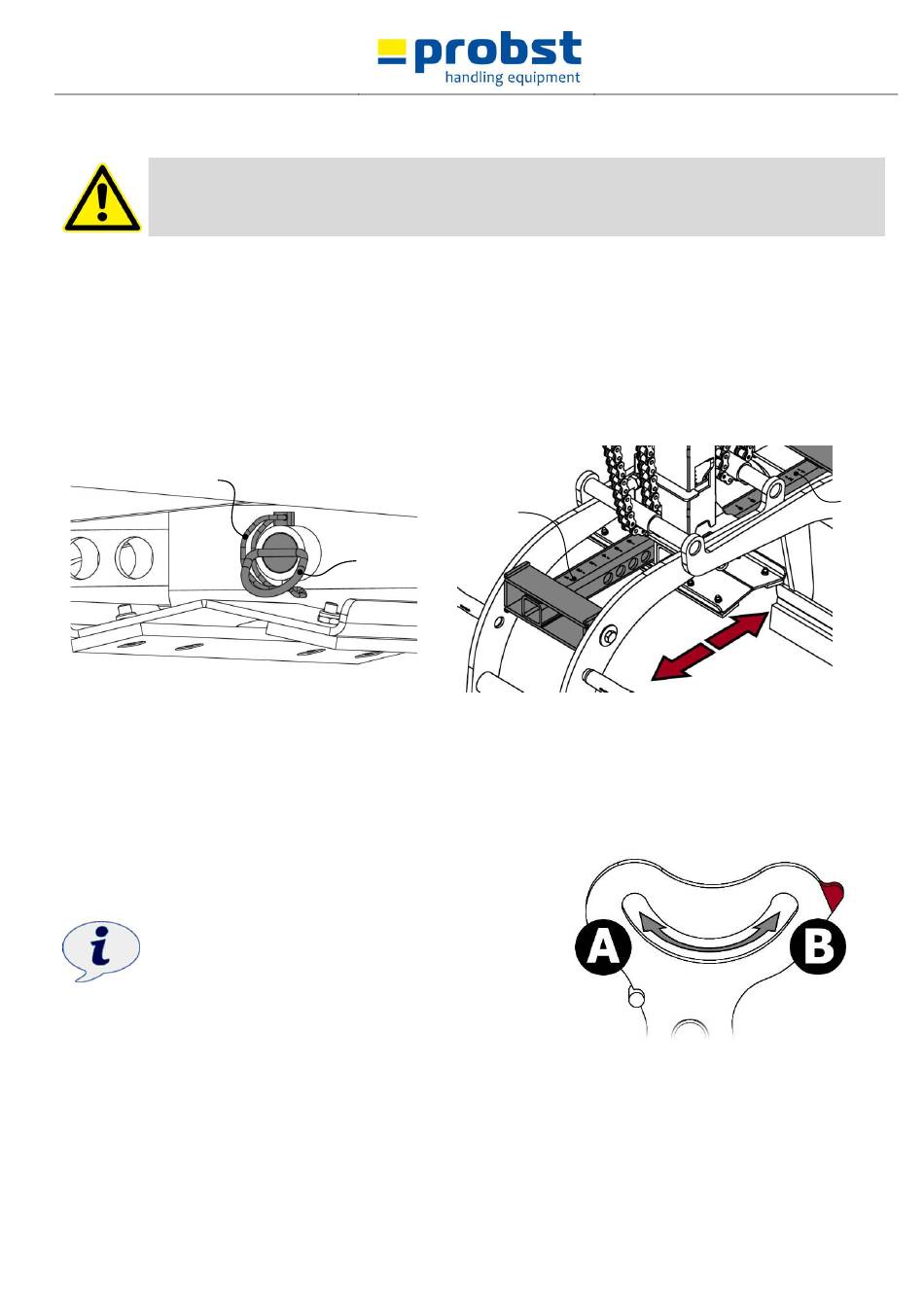 probst
handling equipment

A

B