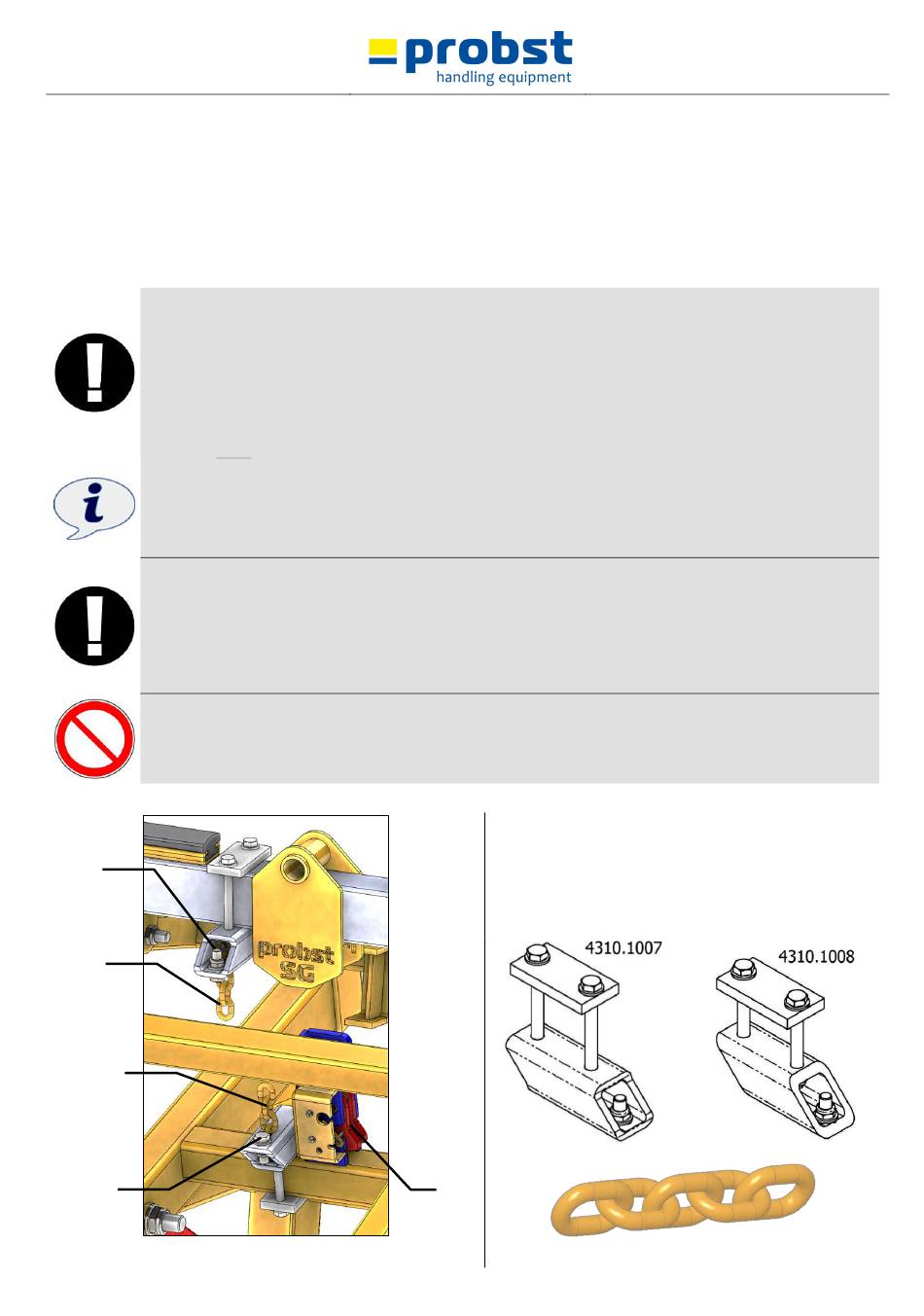 probst
handling equipment

probst
SG

4310.1007

4310.1008