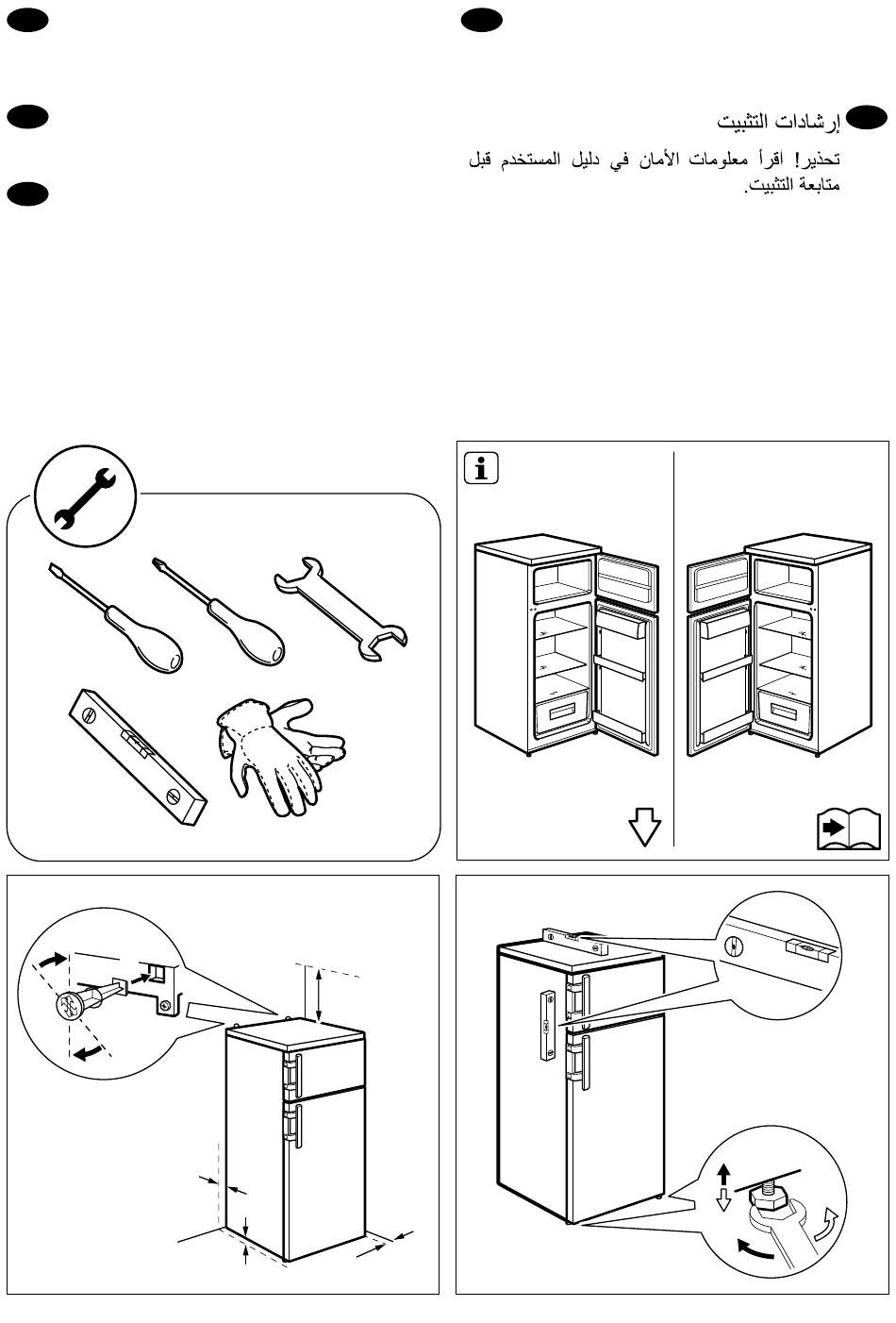 إرشادات التثبيت

تحذير! اقرأ معلومات الأمان في دليل المستخدم قبل متابعة التثبيت.