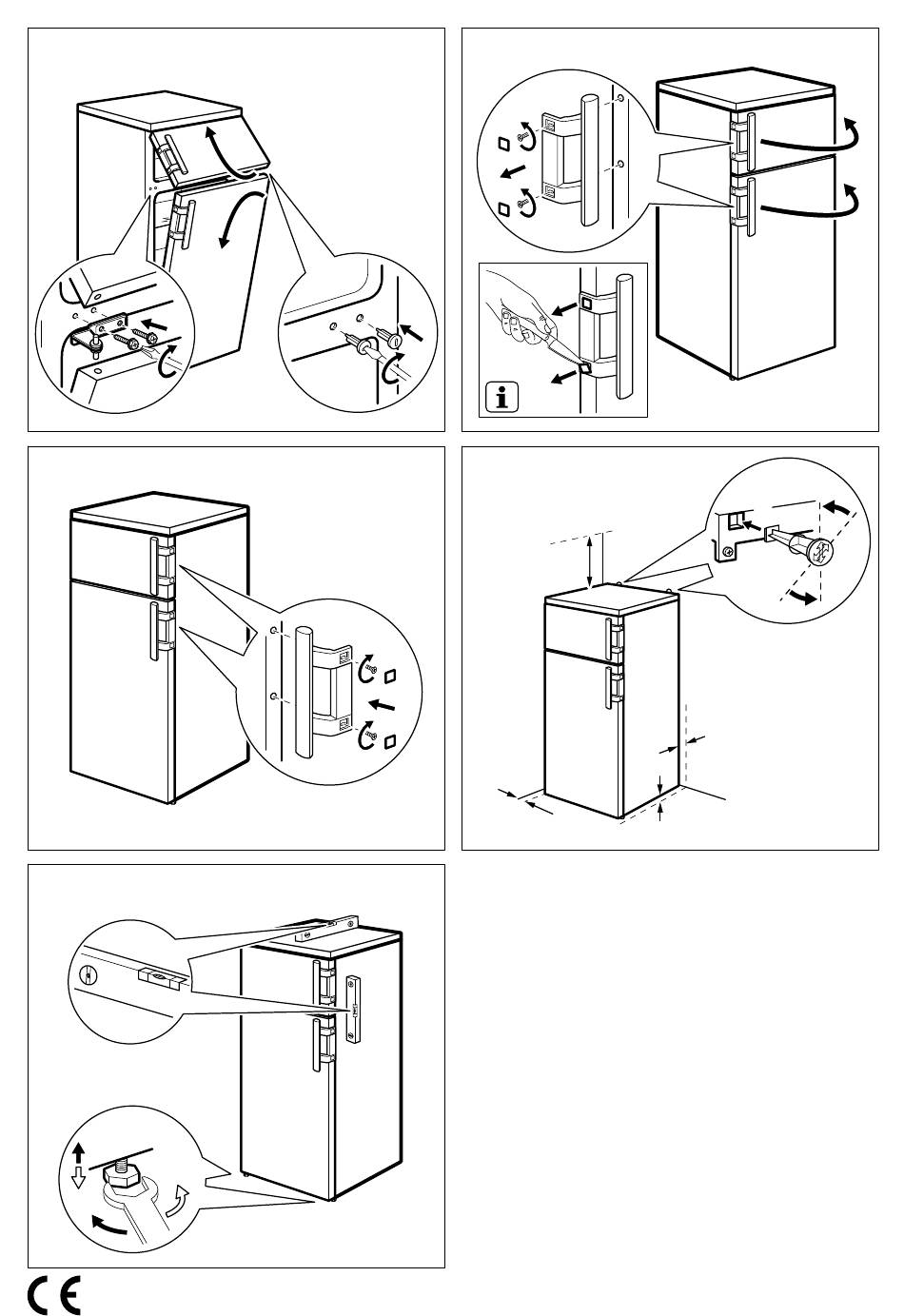 i

CE