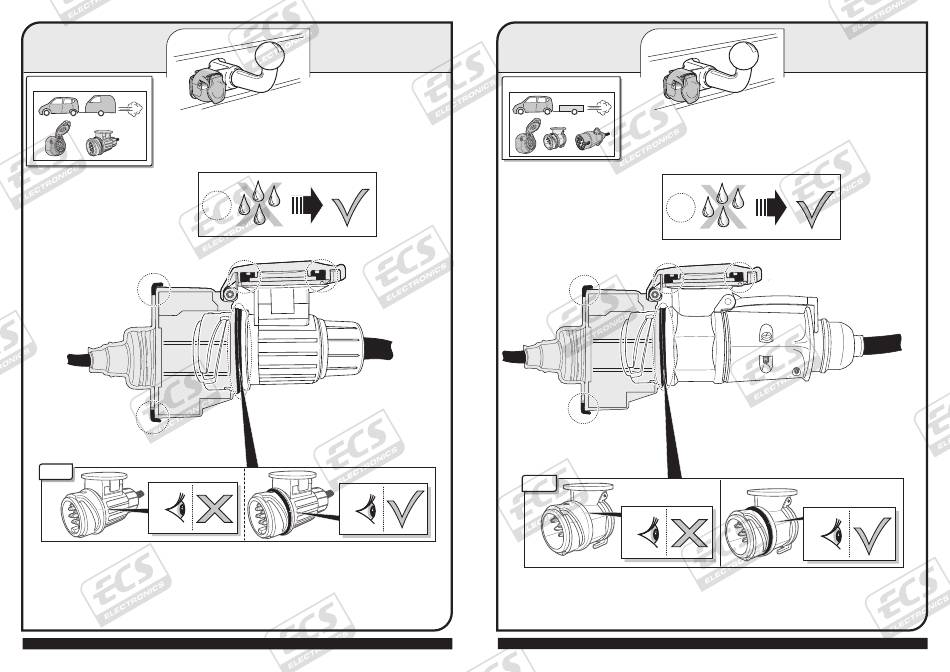 ECS ELECTRONICS