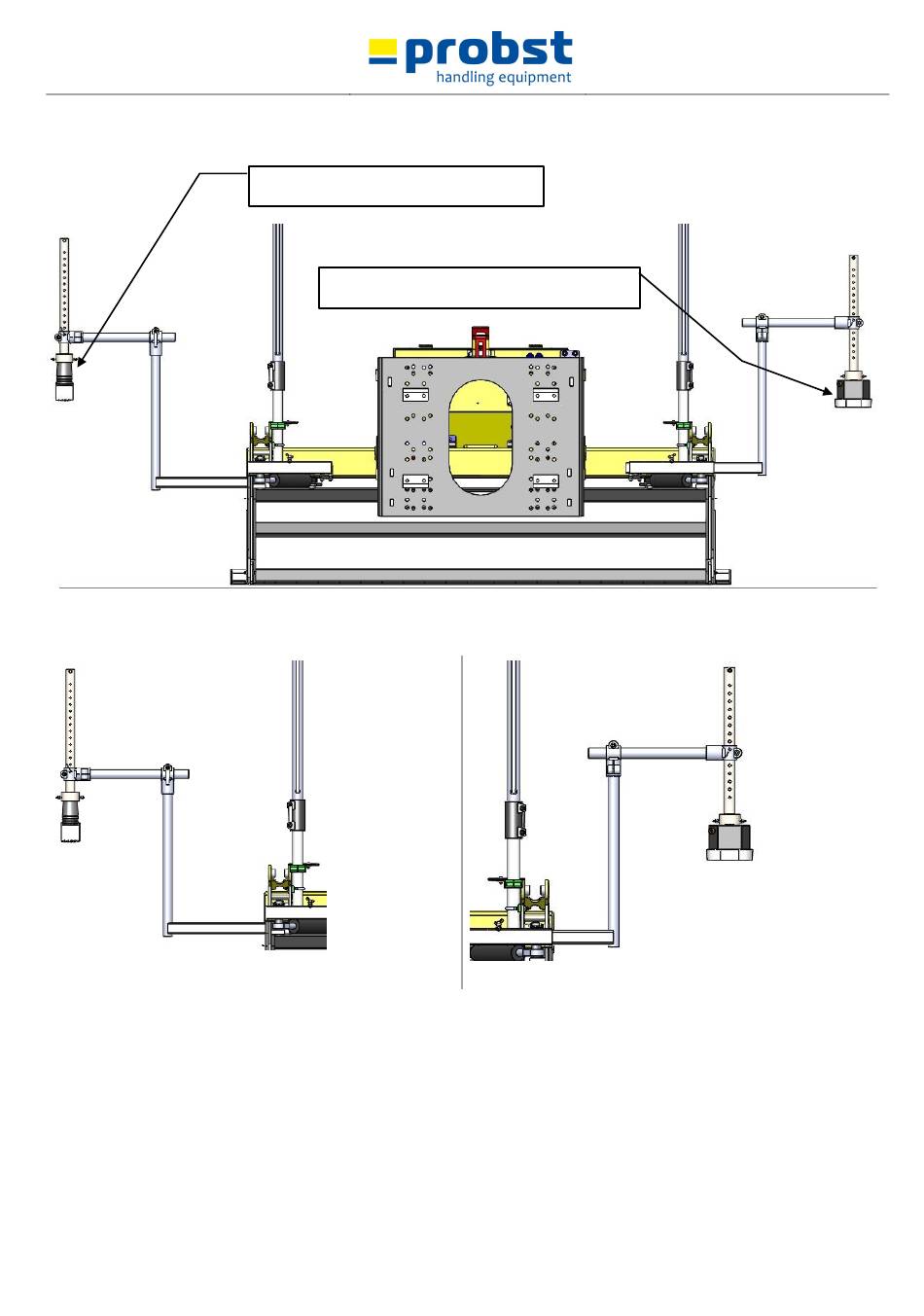 probst
handling equipment