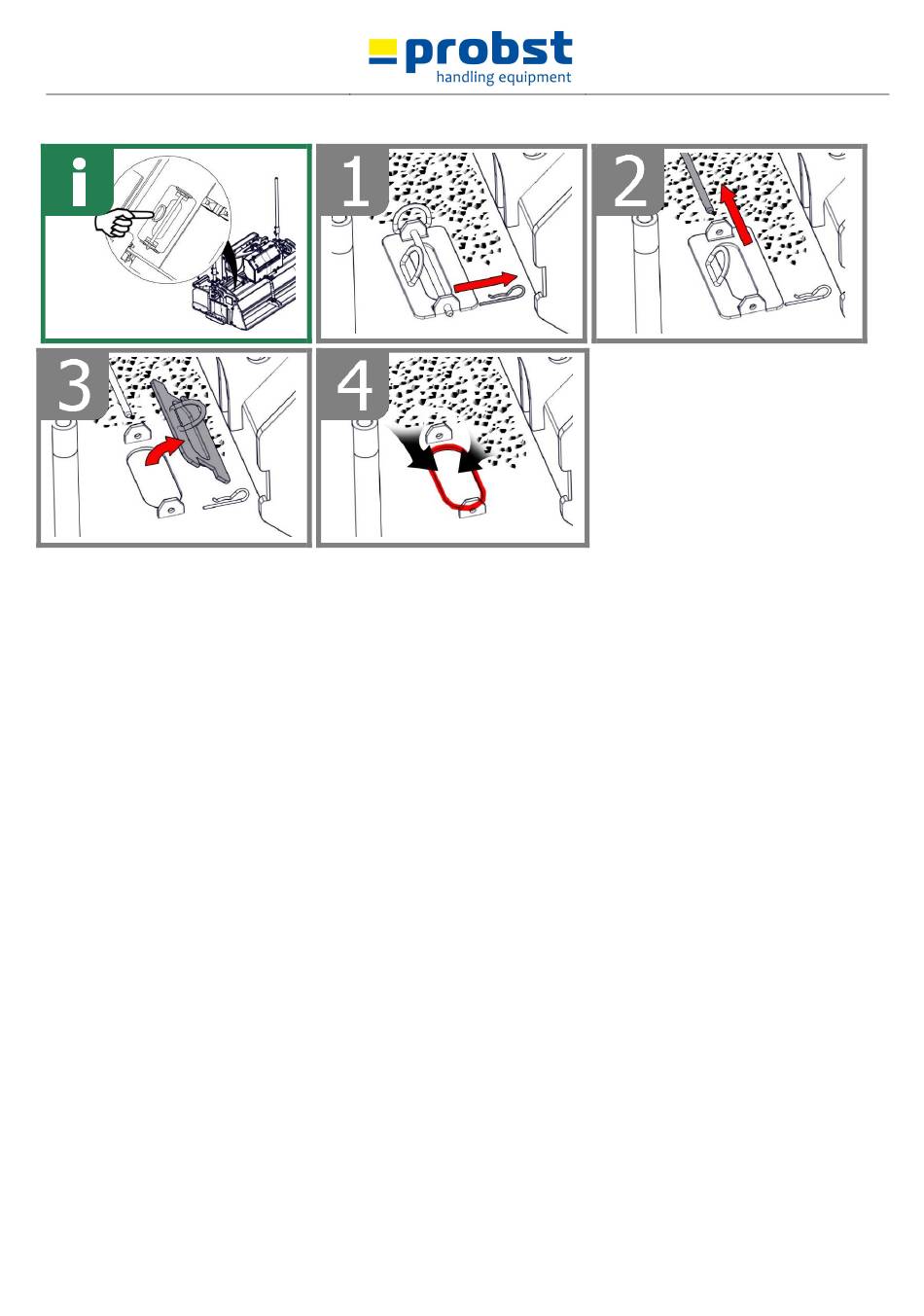 probst
handling equipment

i

1

2

3

4