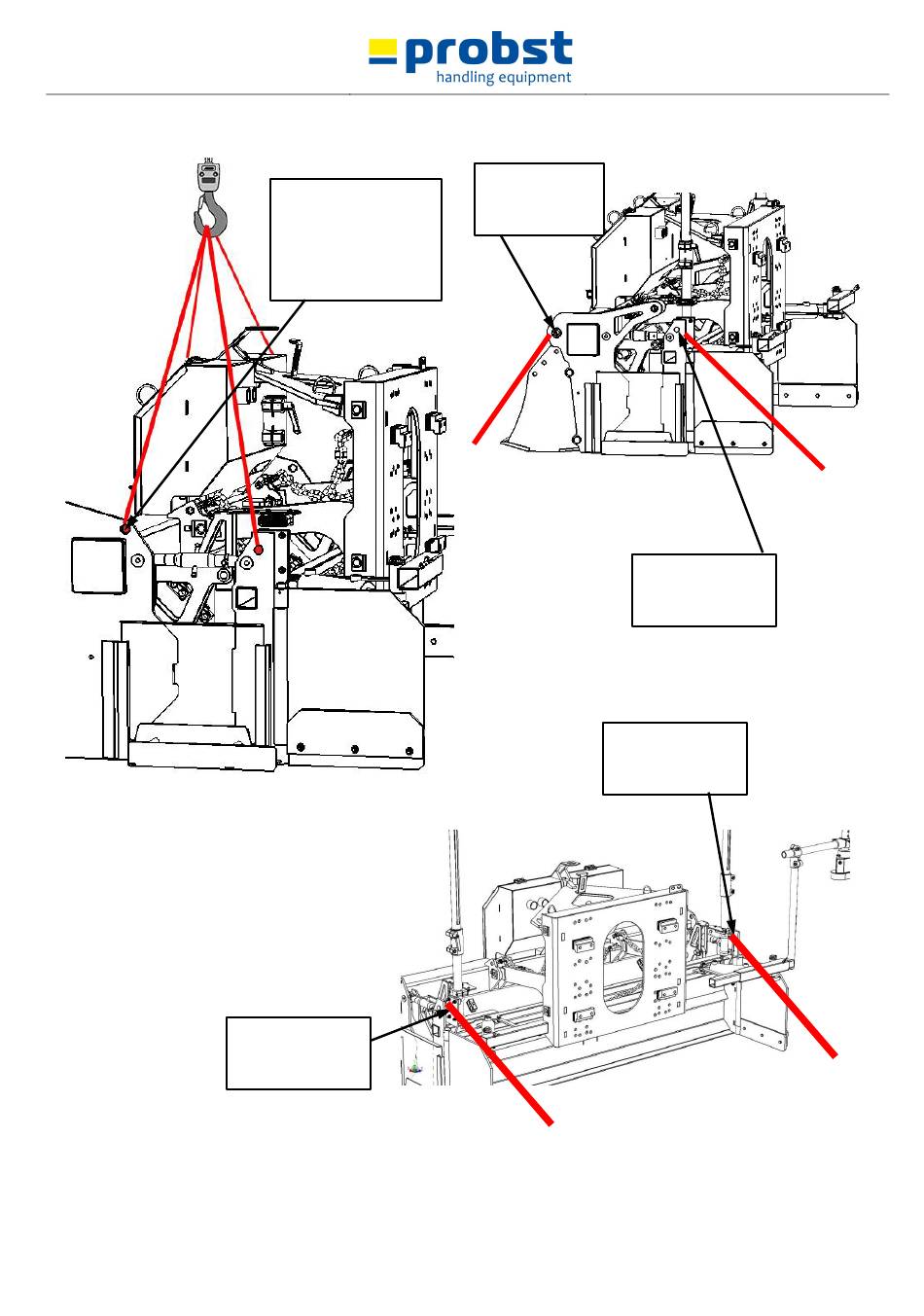 probst
handling equipment