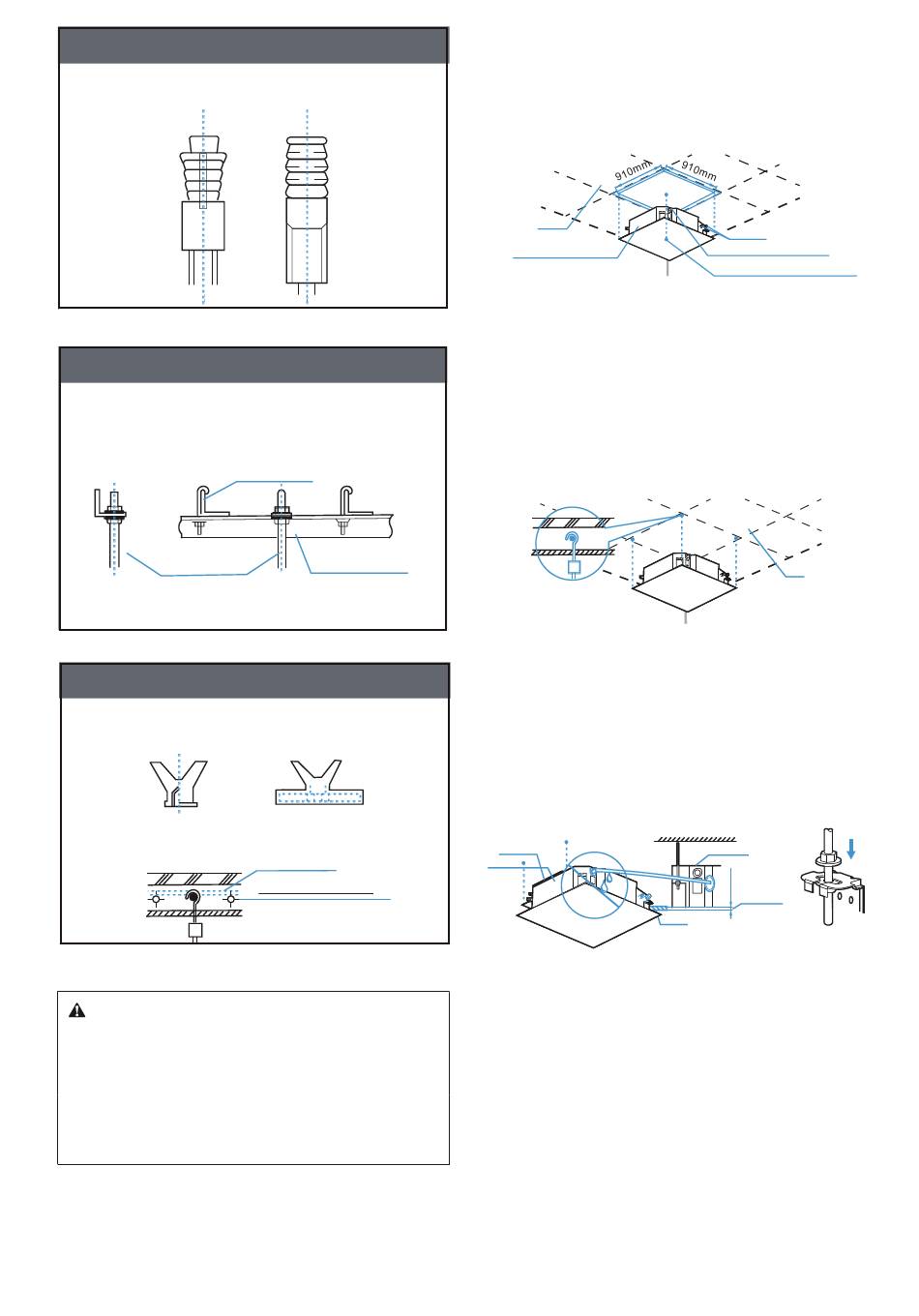 910mm
910mm