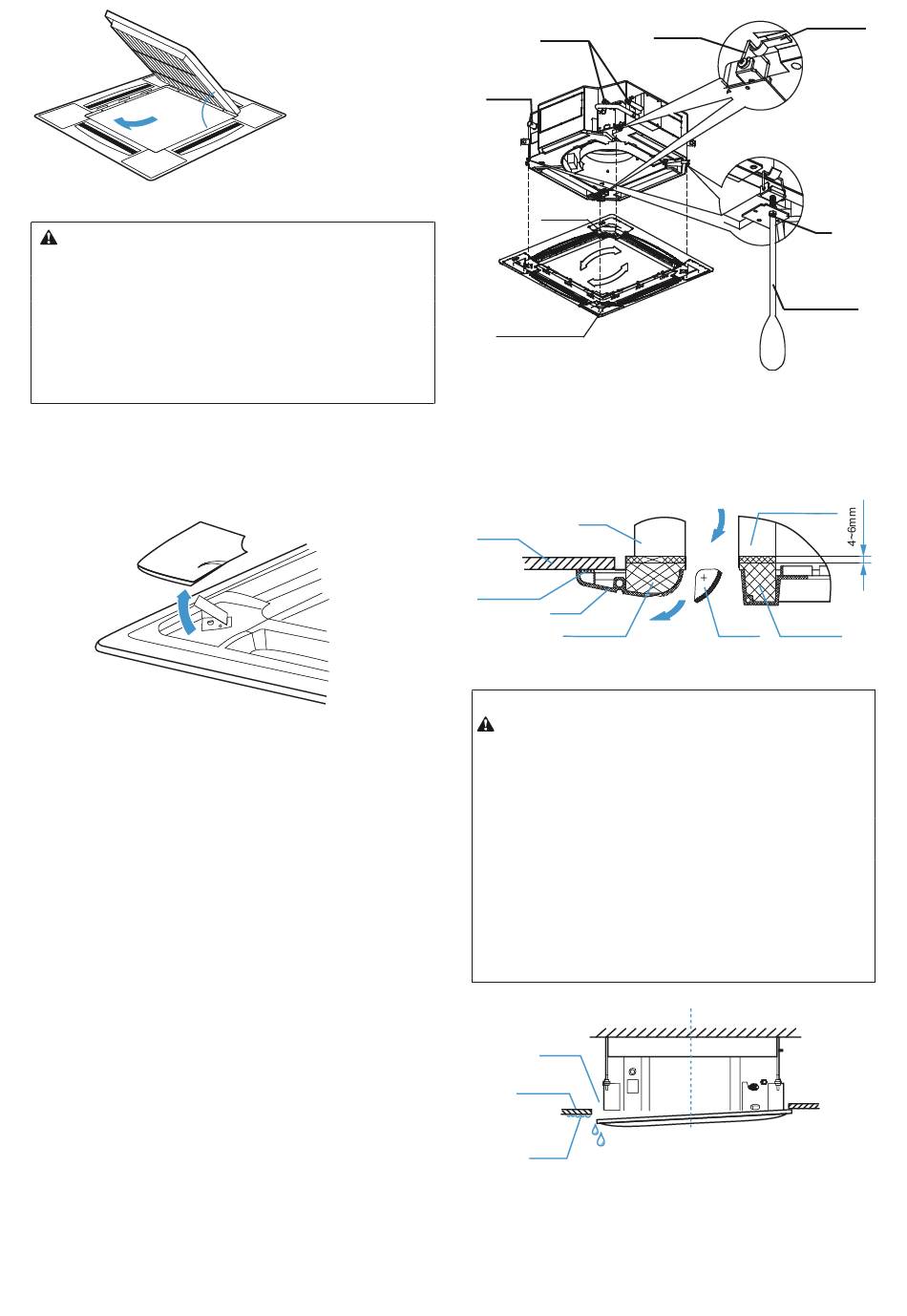 4~6mm