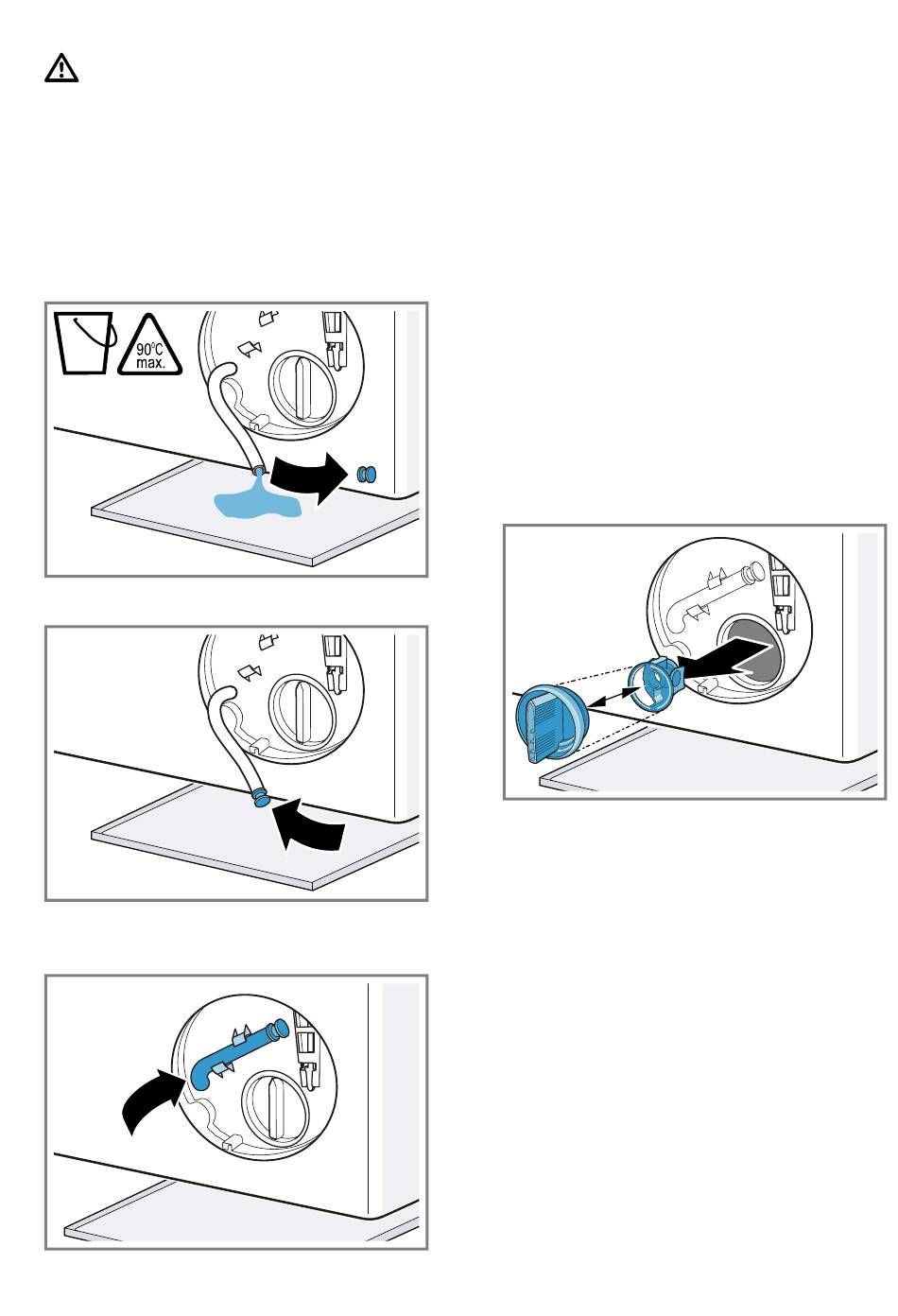 90°C
max.