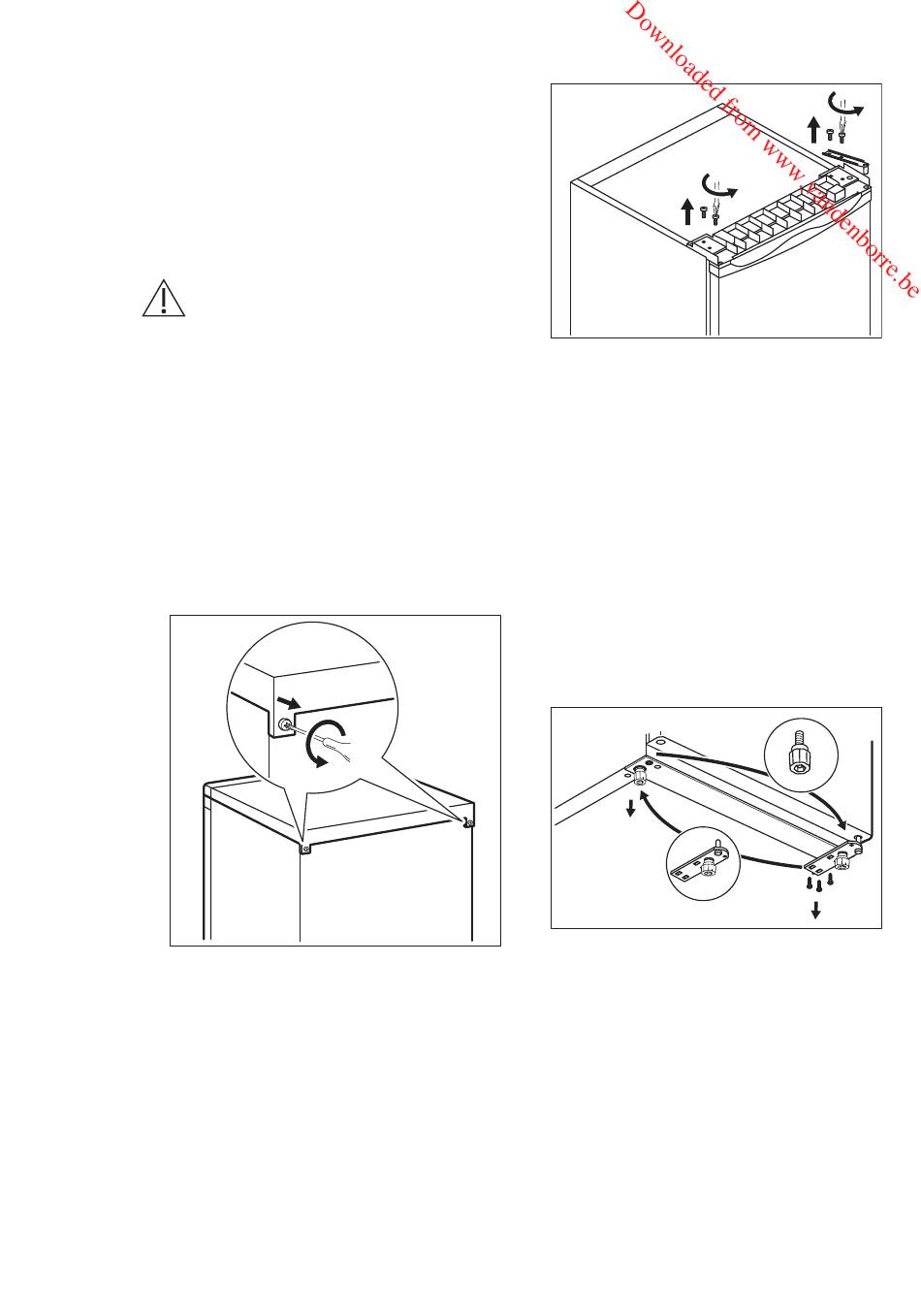 Downloaded from www.vandenborre.be