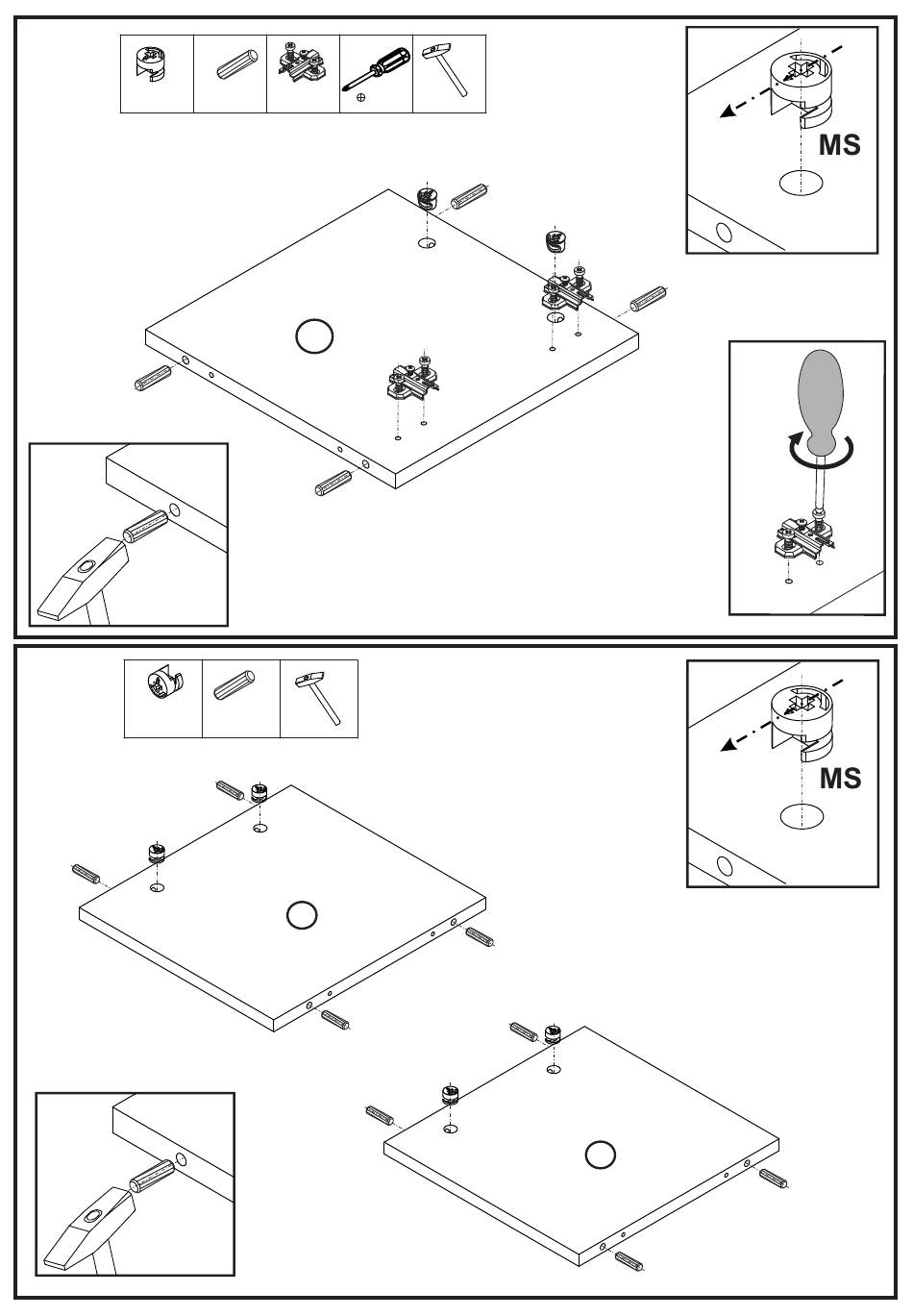 MS

MS