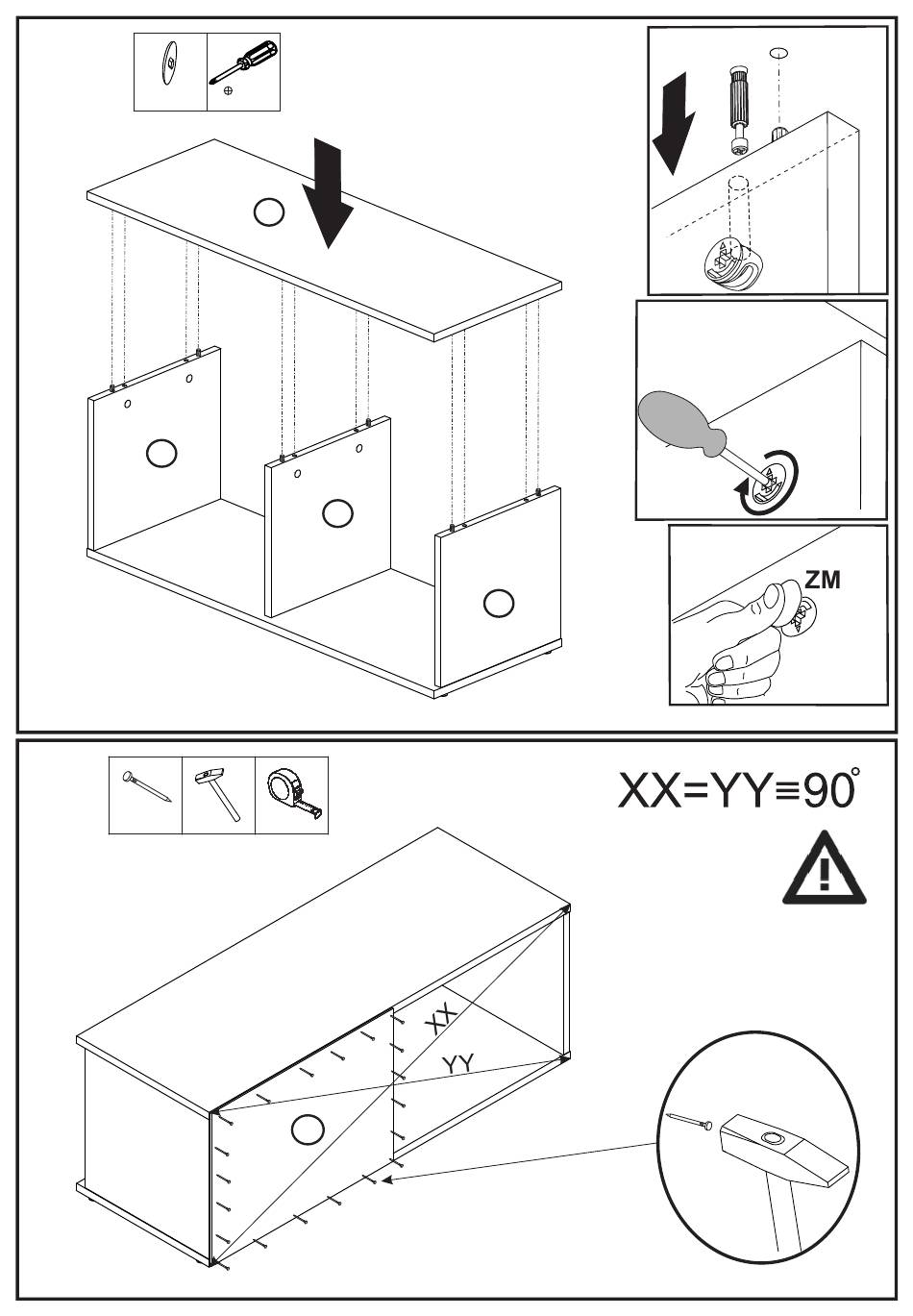 ZM

XX=YY≡90°

XX
YY