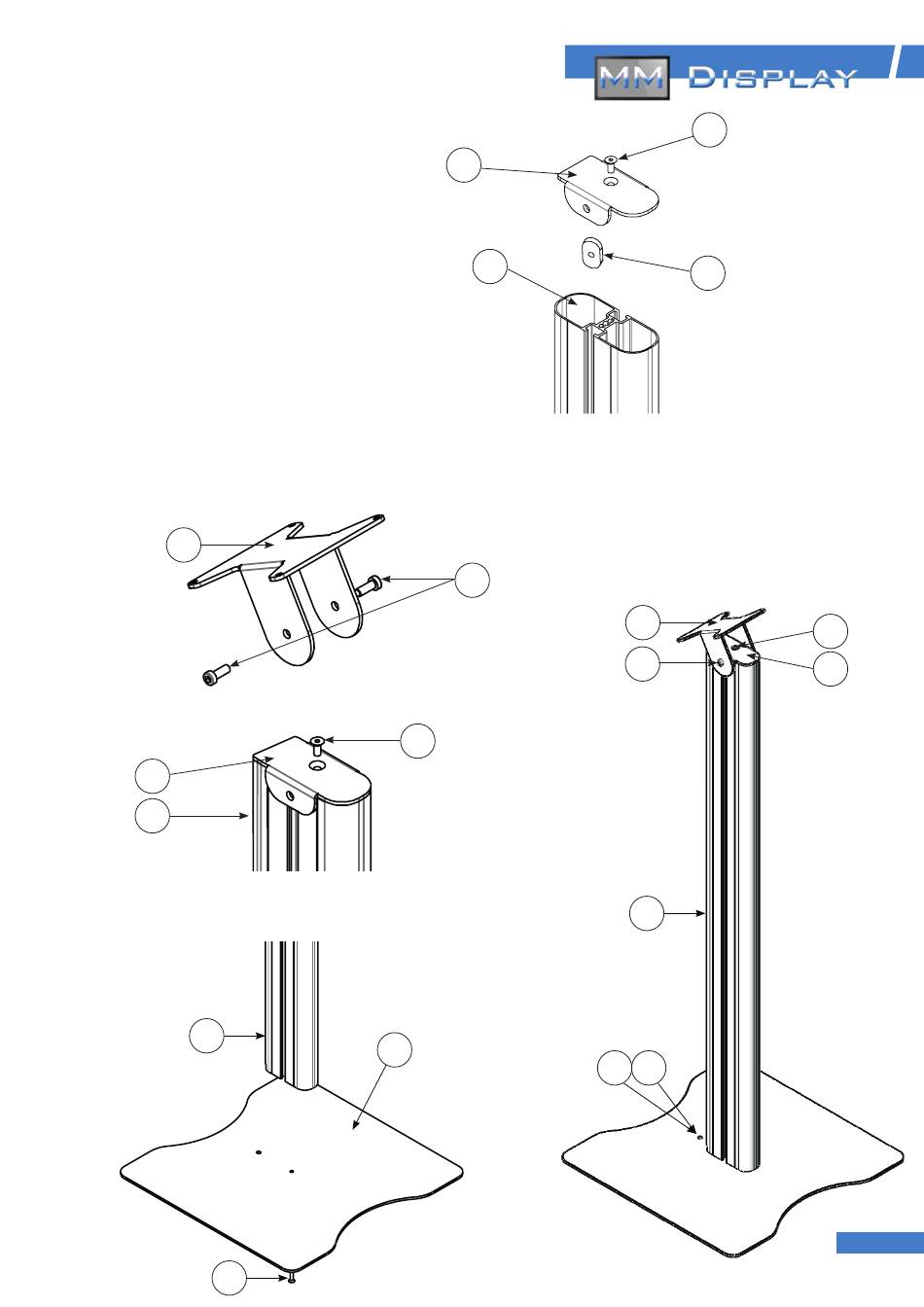 MM DISPLAY