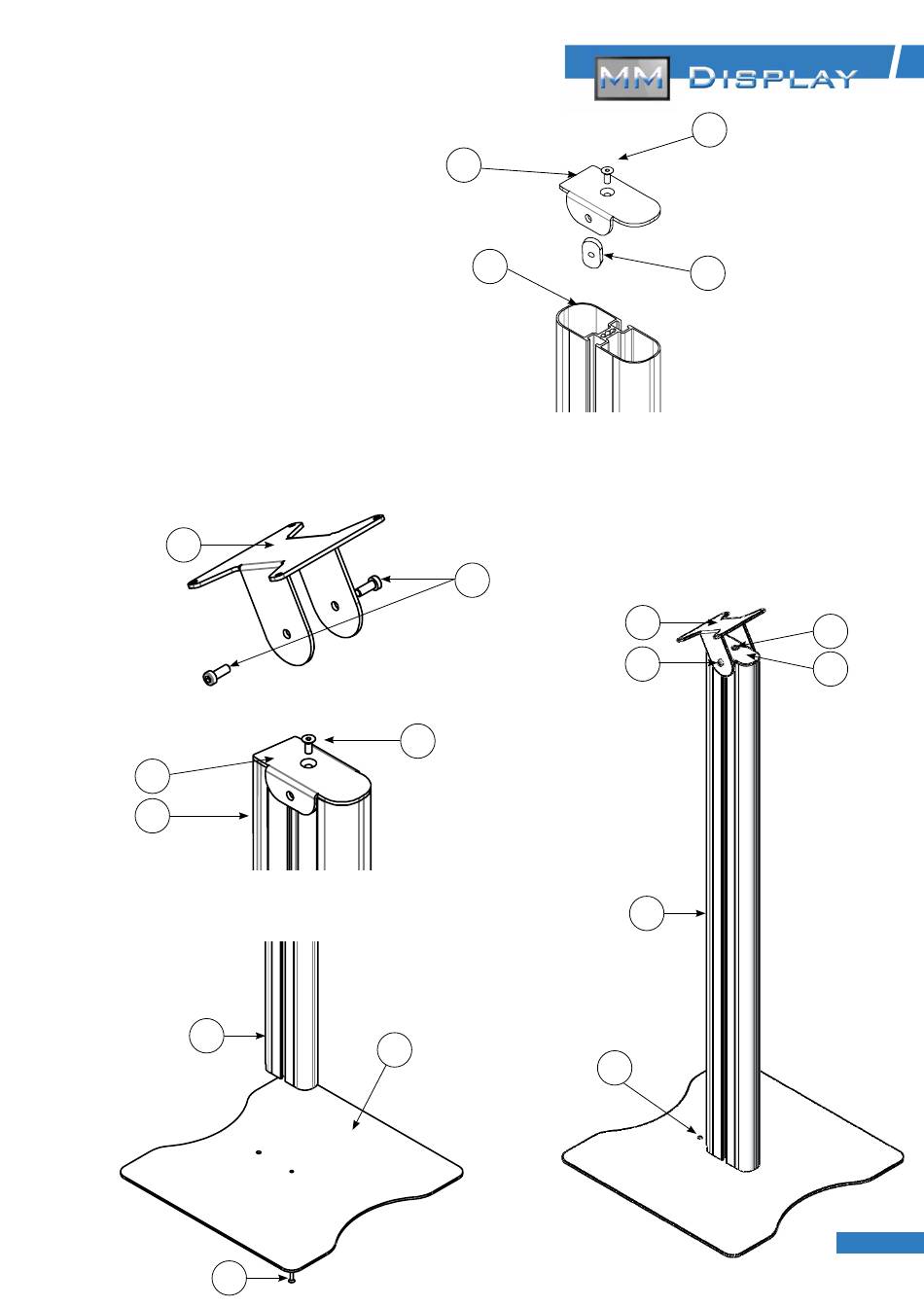 MM DISPLAY