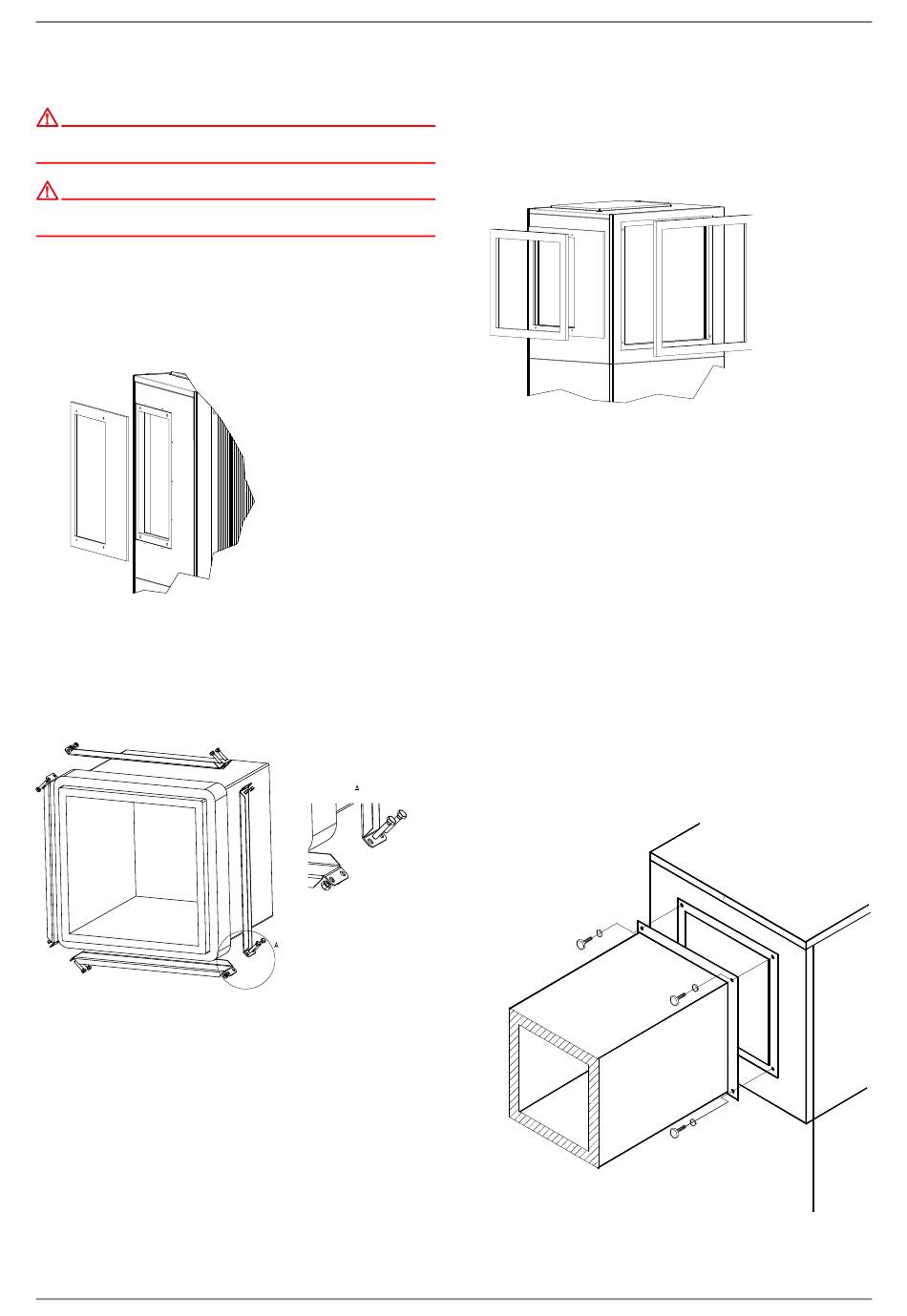 A

A