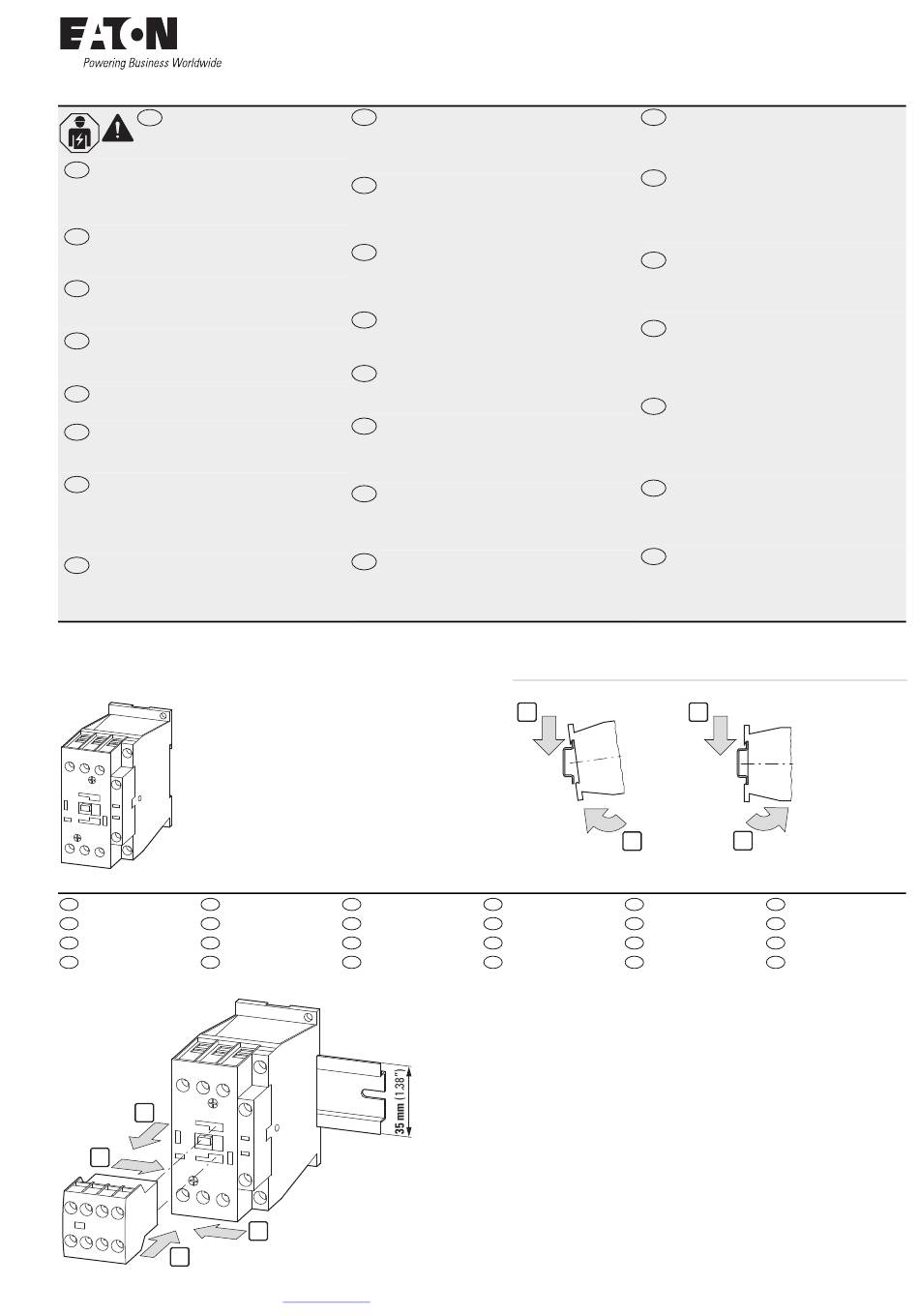 EATON
Powering Business Worldwide

35 mm (1.38")