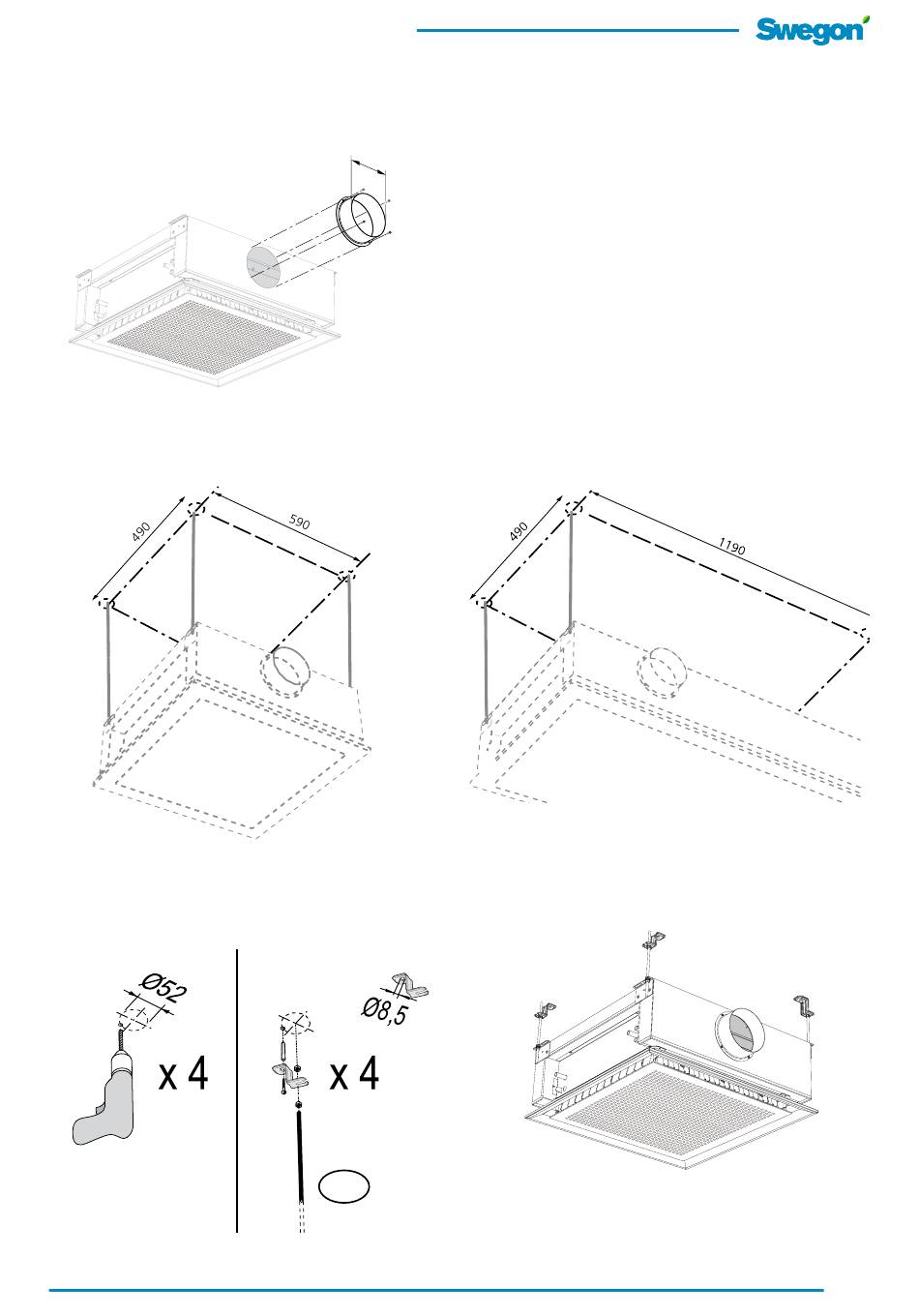 Swegon

490

590

490

1190

Ø52

x 4

Ø8,5

x 4