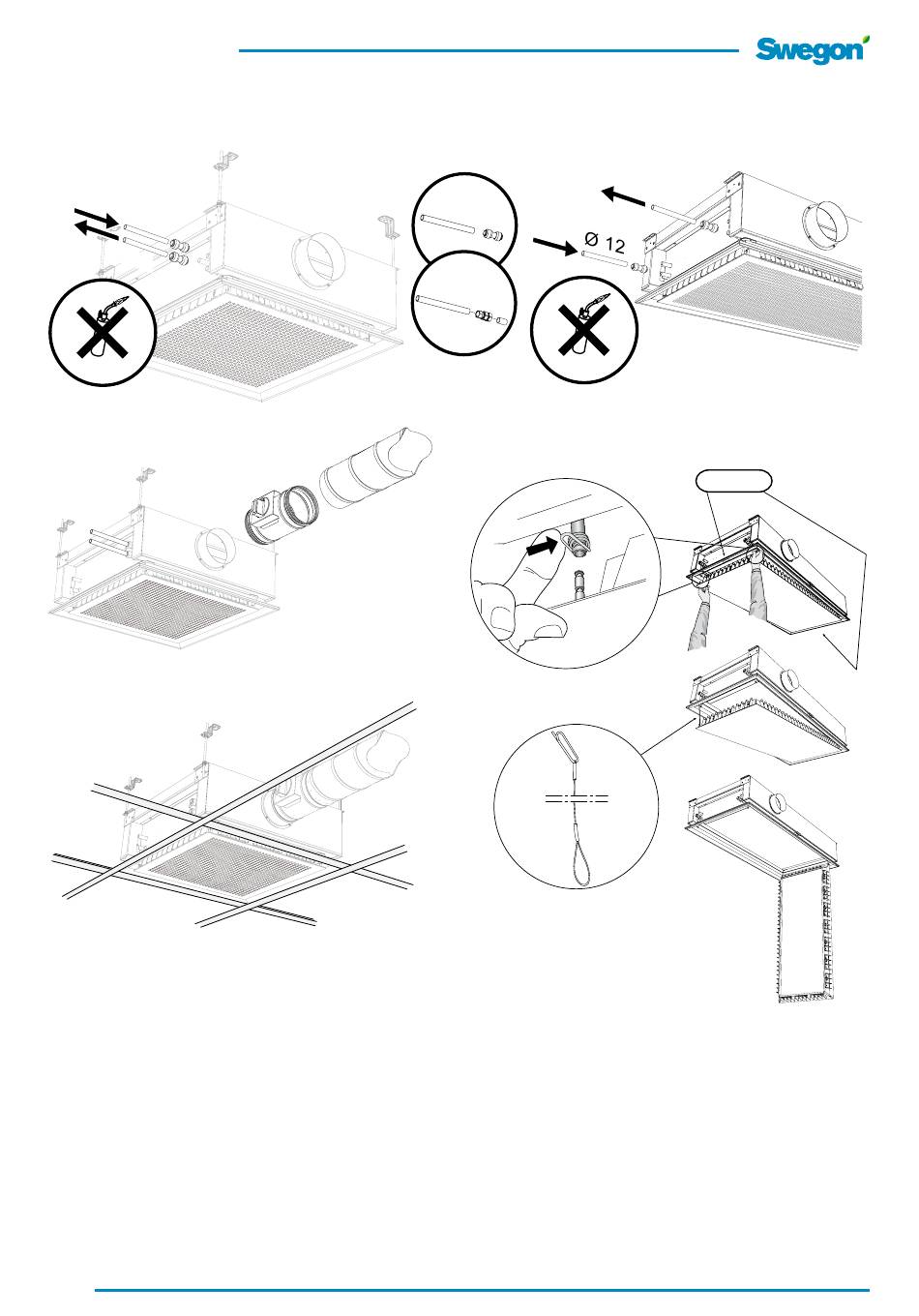 Swegon

Ø 12