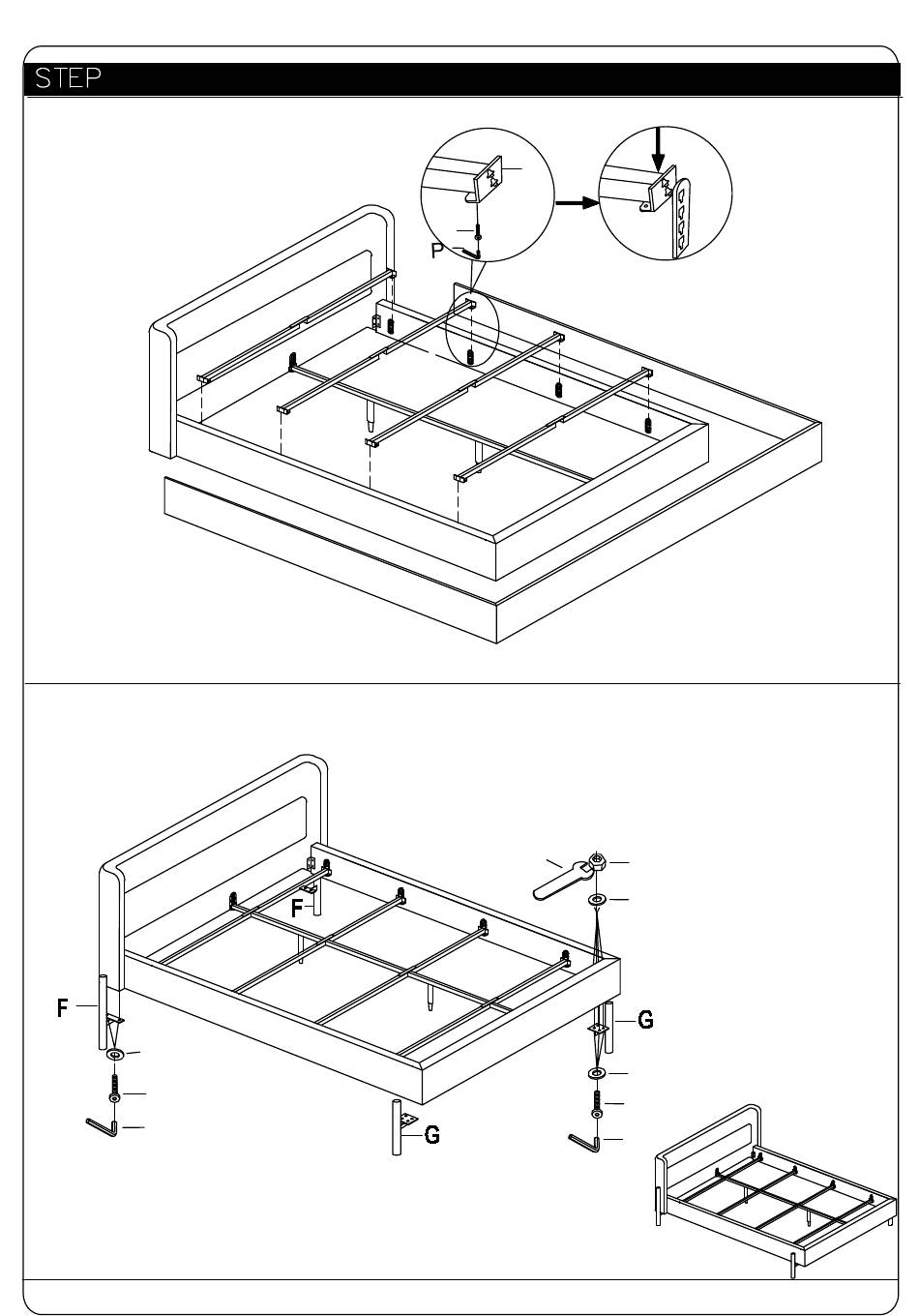 STEP

P

F

F

G

G