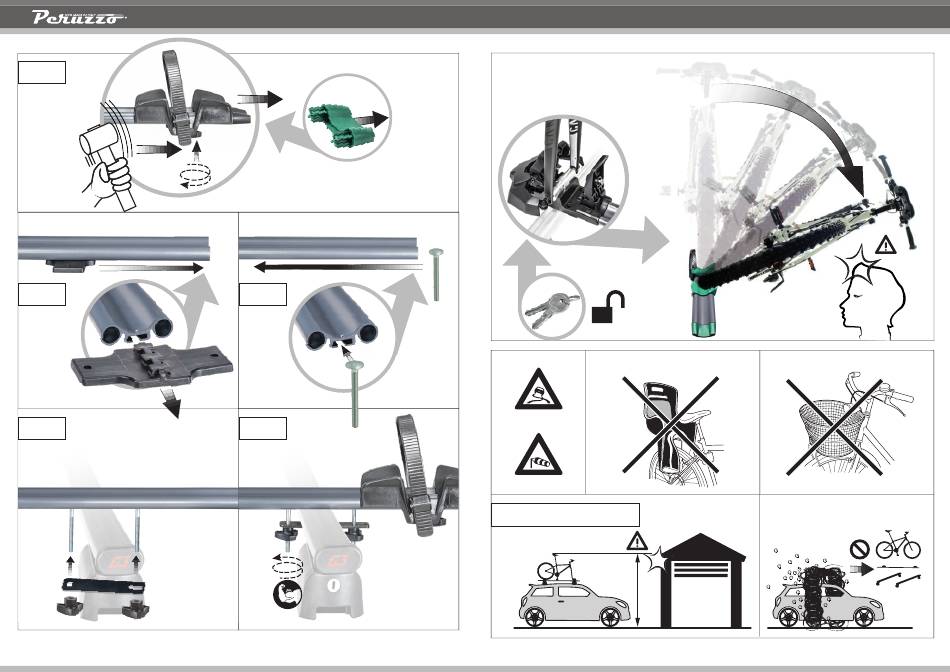 Peruzzo