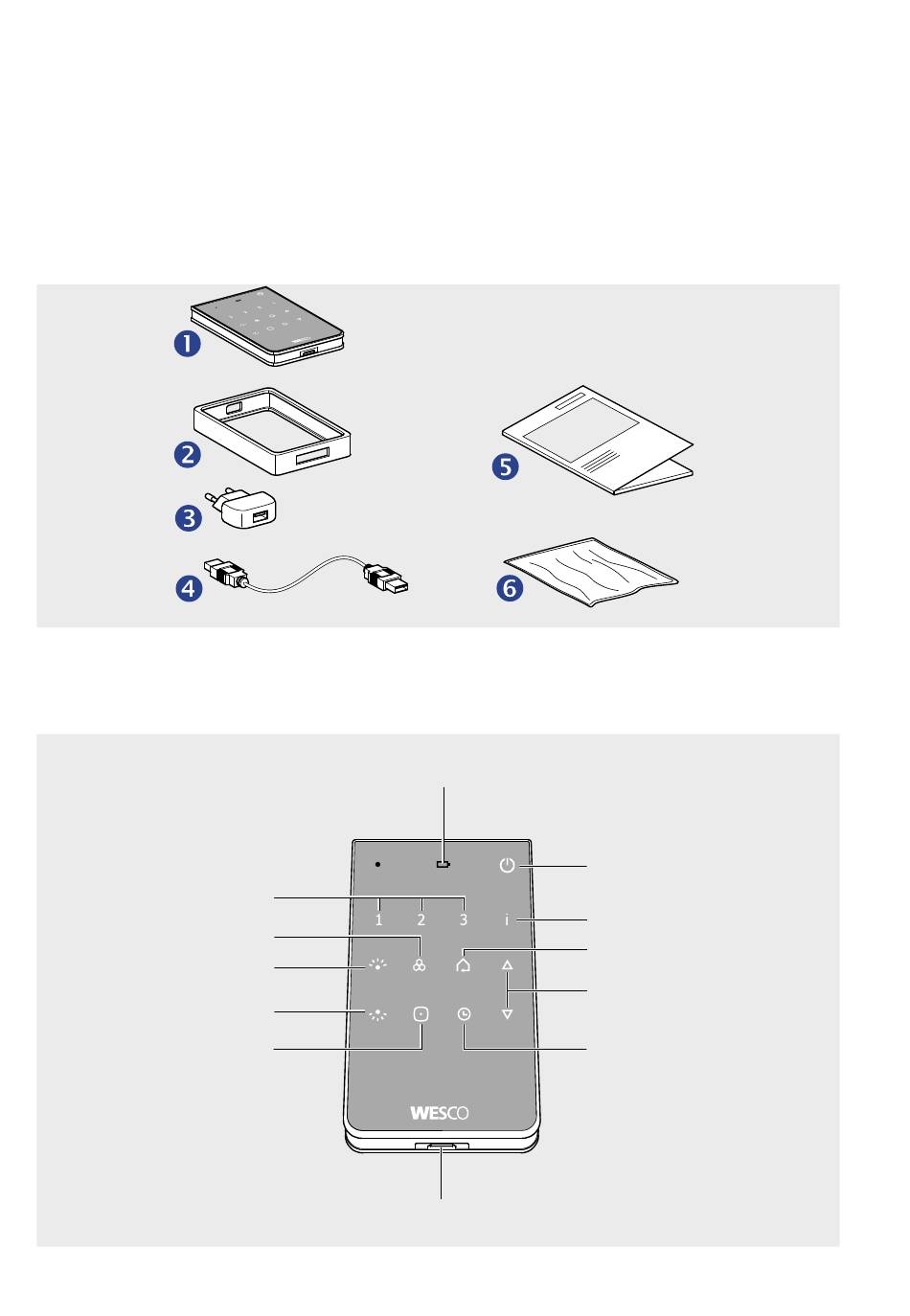 1

2

3

4

5

6

1 2 3

i

WESCO