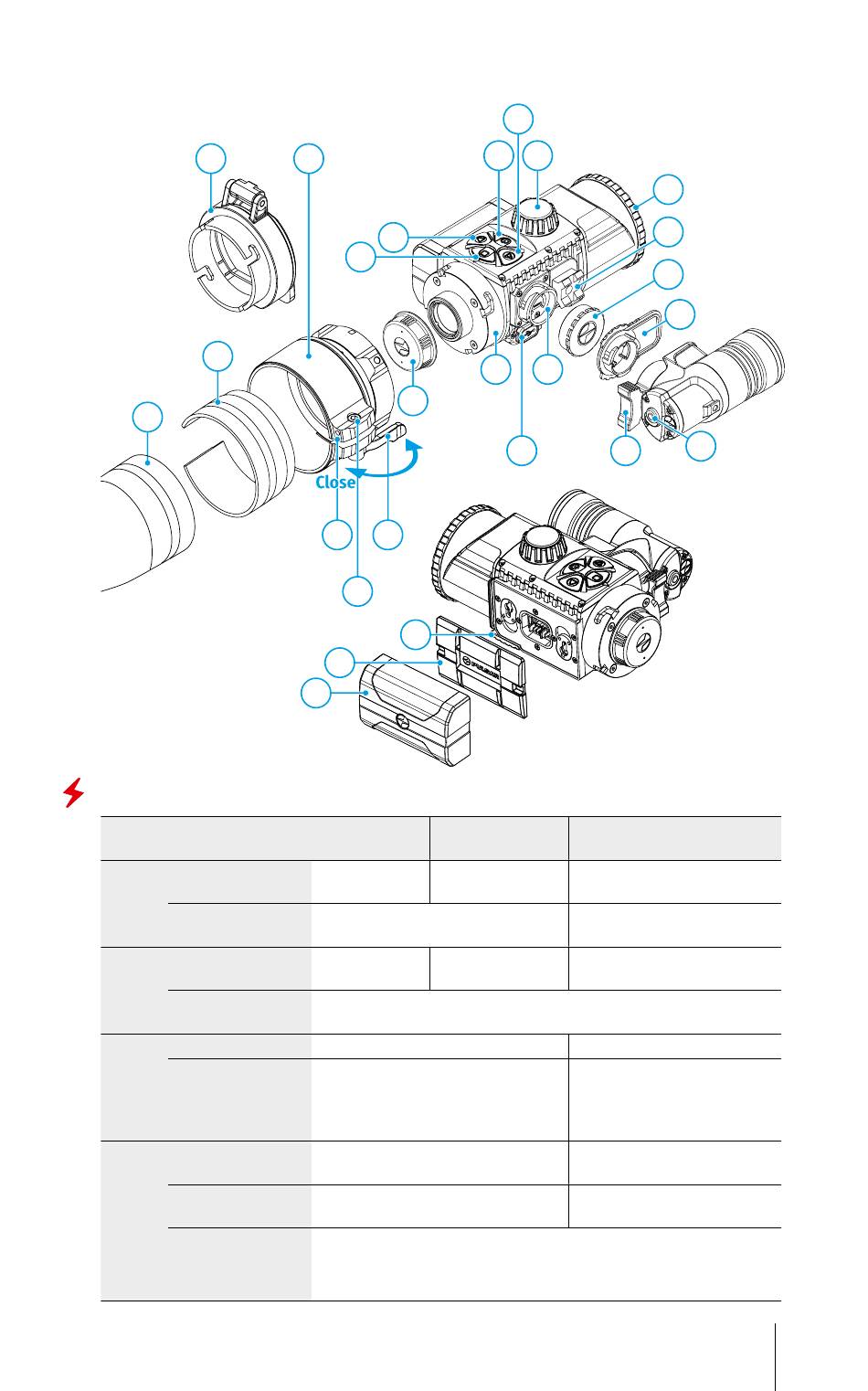 Close