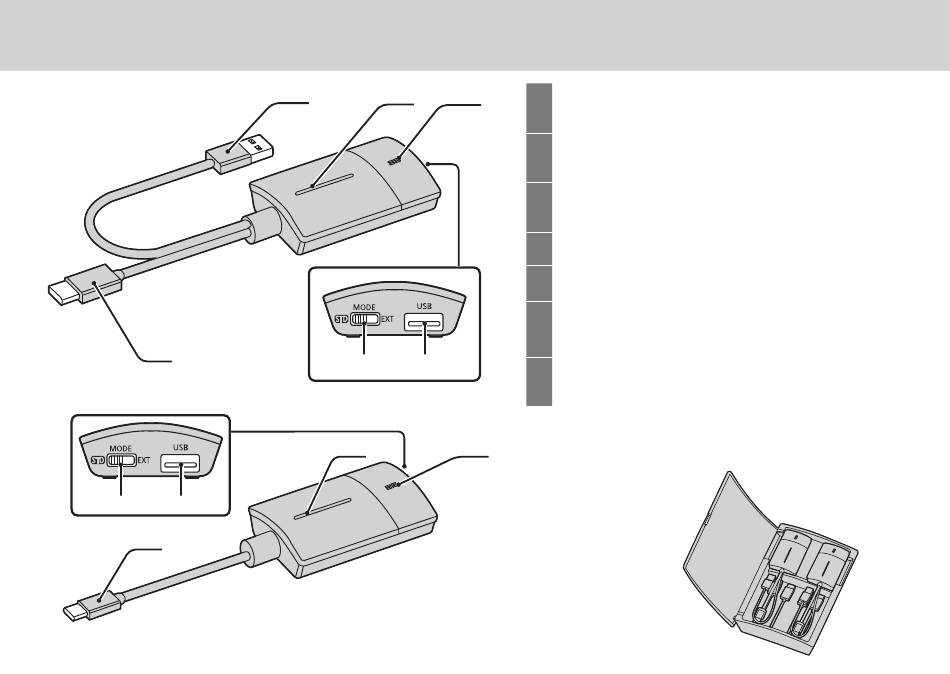 MODE
STD EXT
USB

MODE
STD EXT
USB