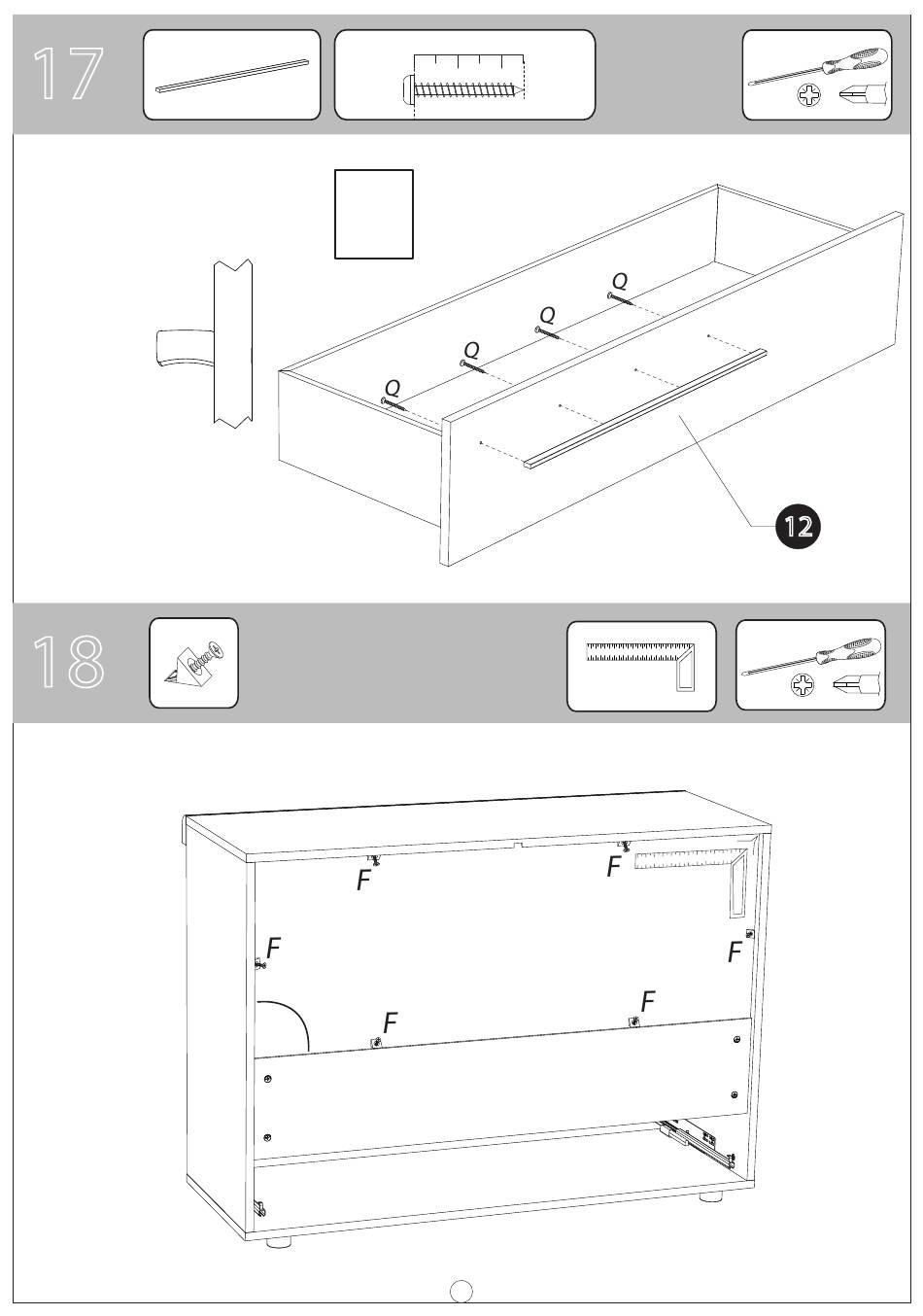 17

Q
Q
Q
Q

12

18

F
F
F
F
F
F