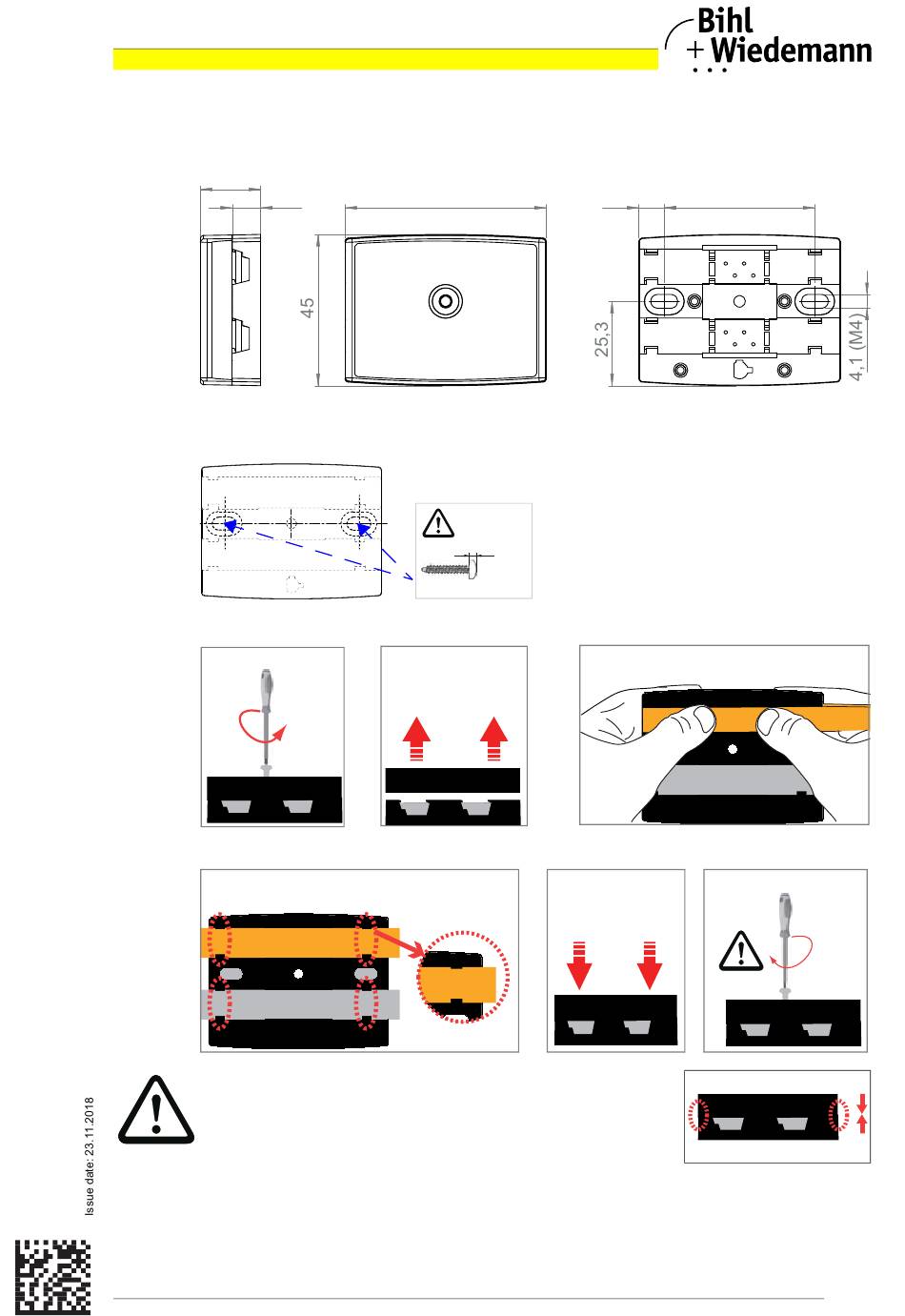 Bihl
+ Wiedemann

45

25,3

4,1 (M4)

Issue date: 23.11.2018