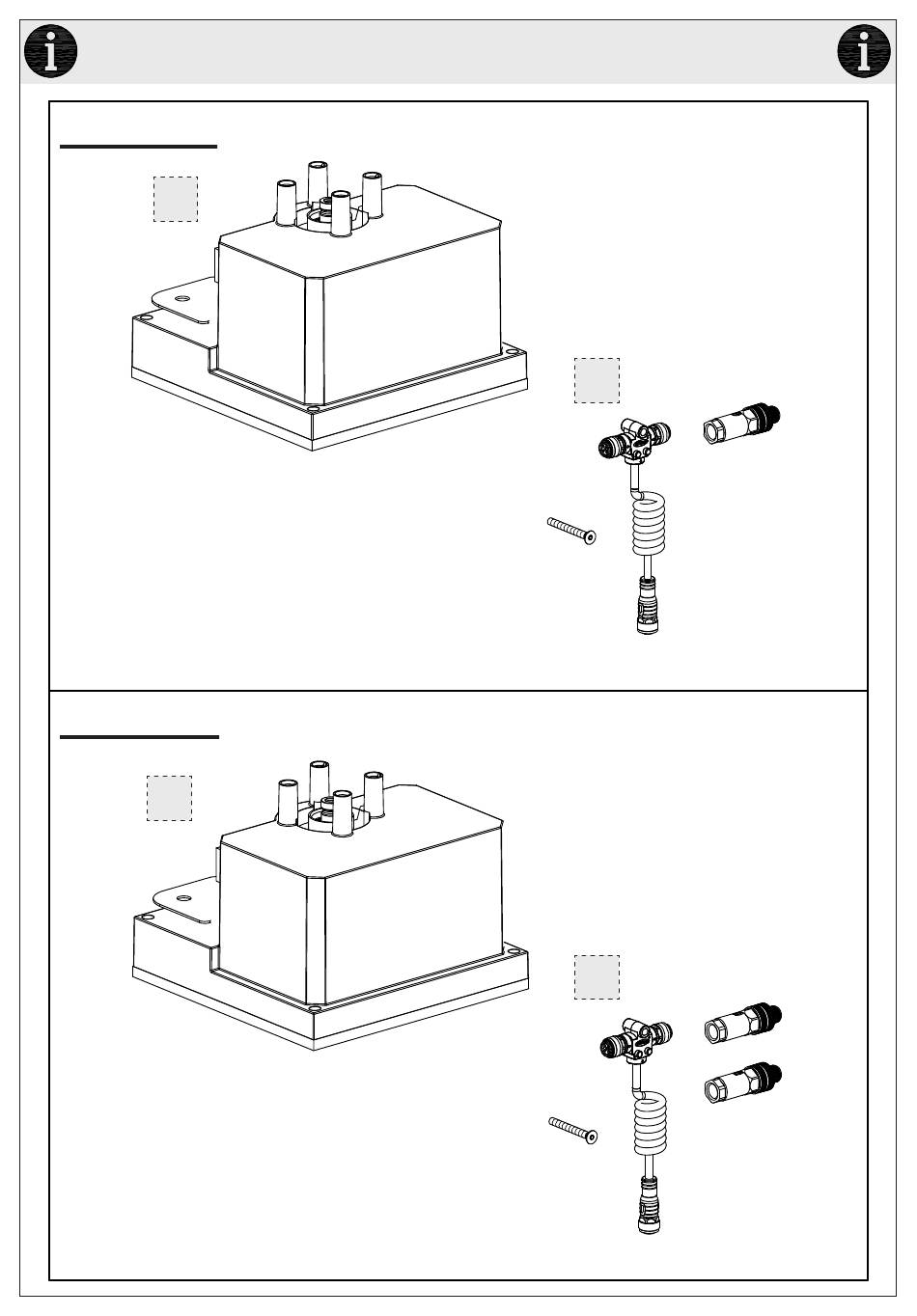 i
i