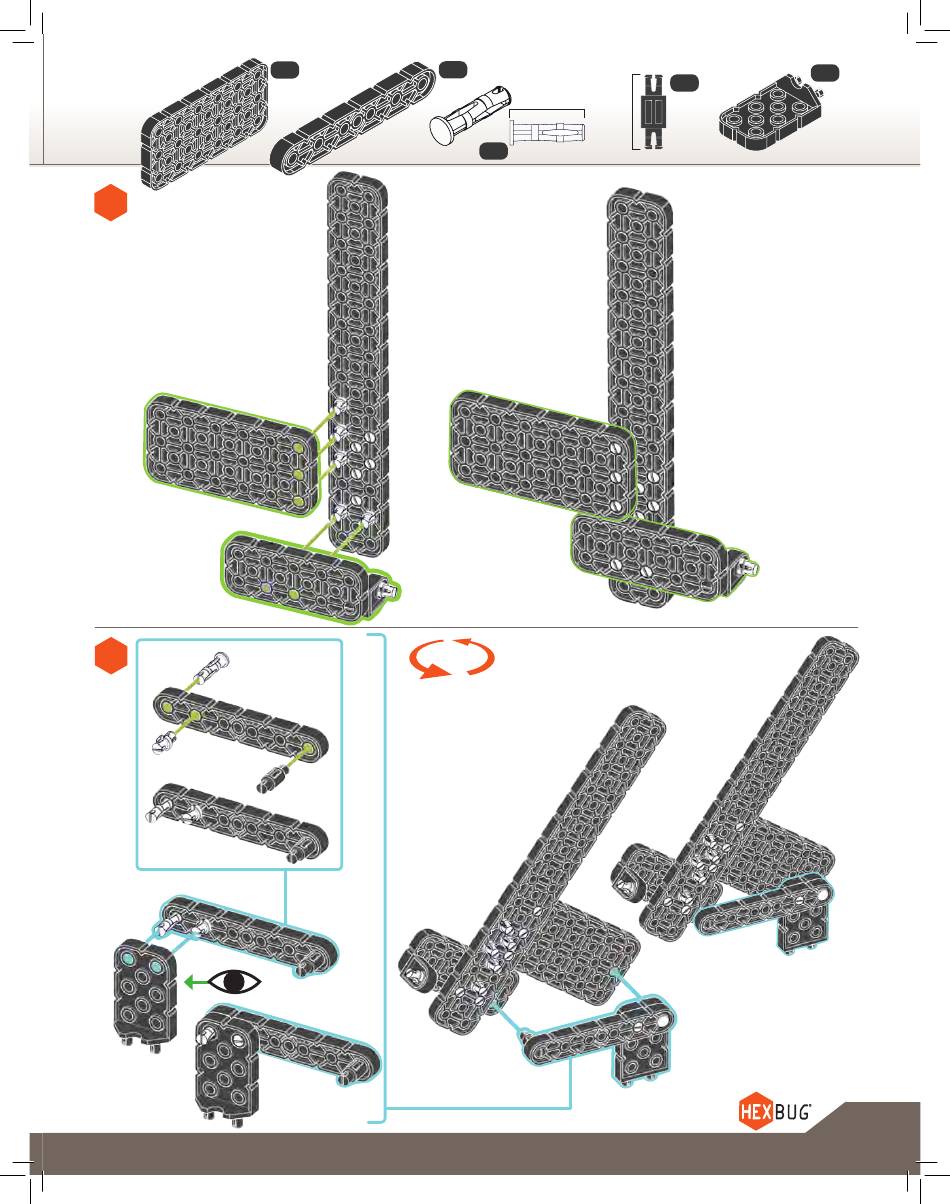 HEXBUG